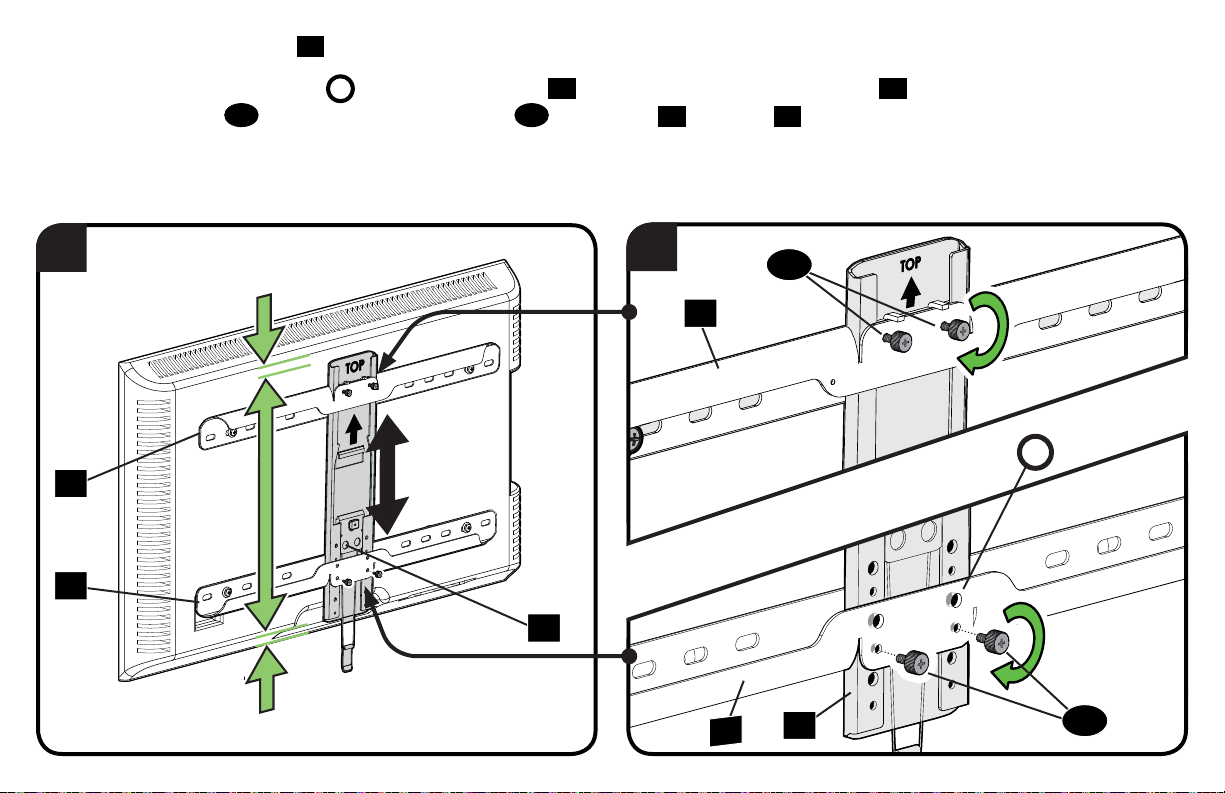 TOP

TOP