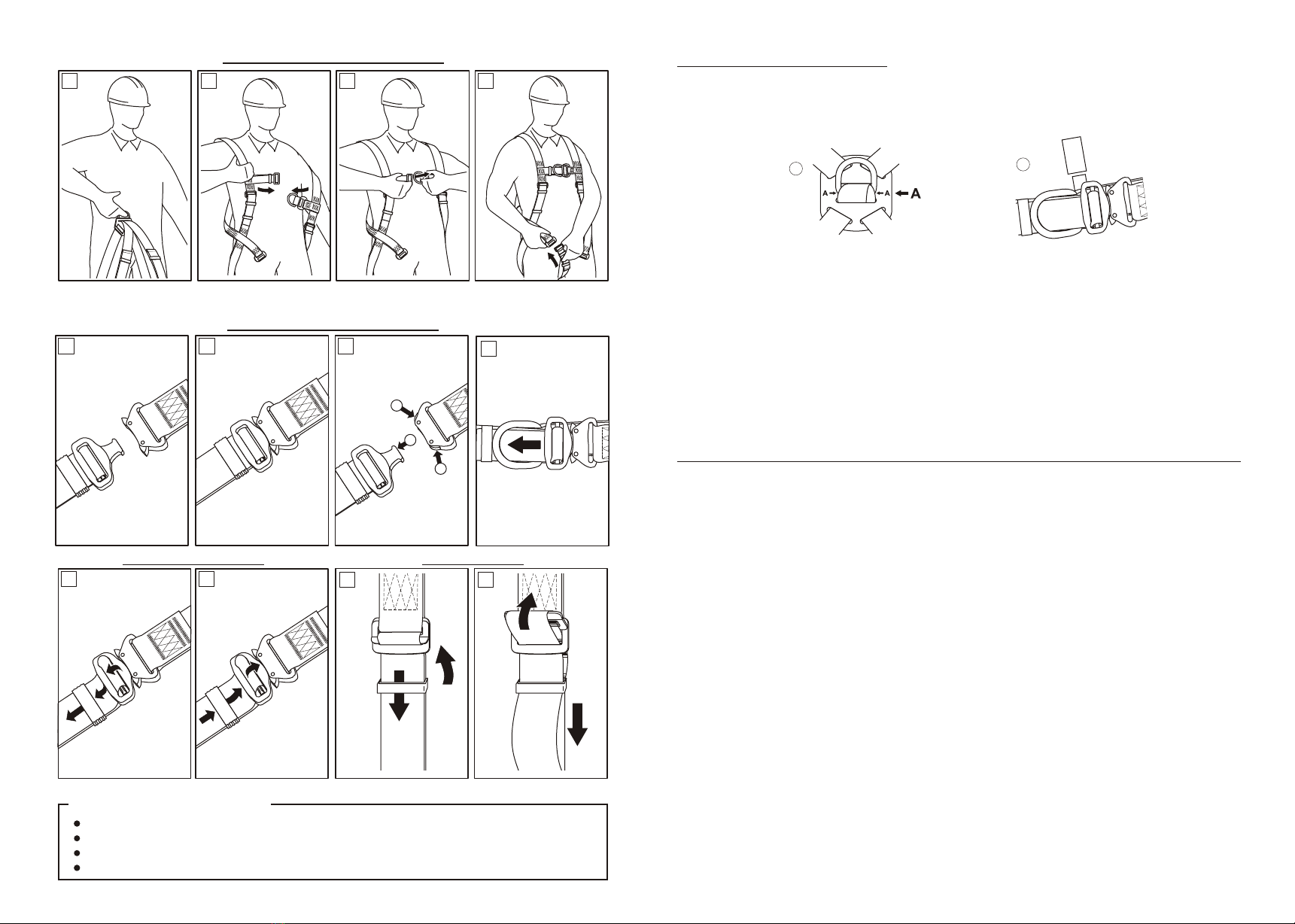 A
A
A