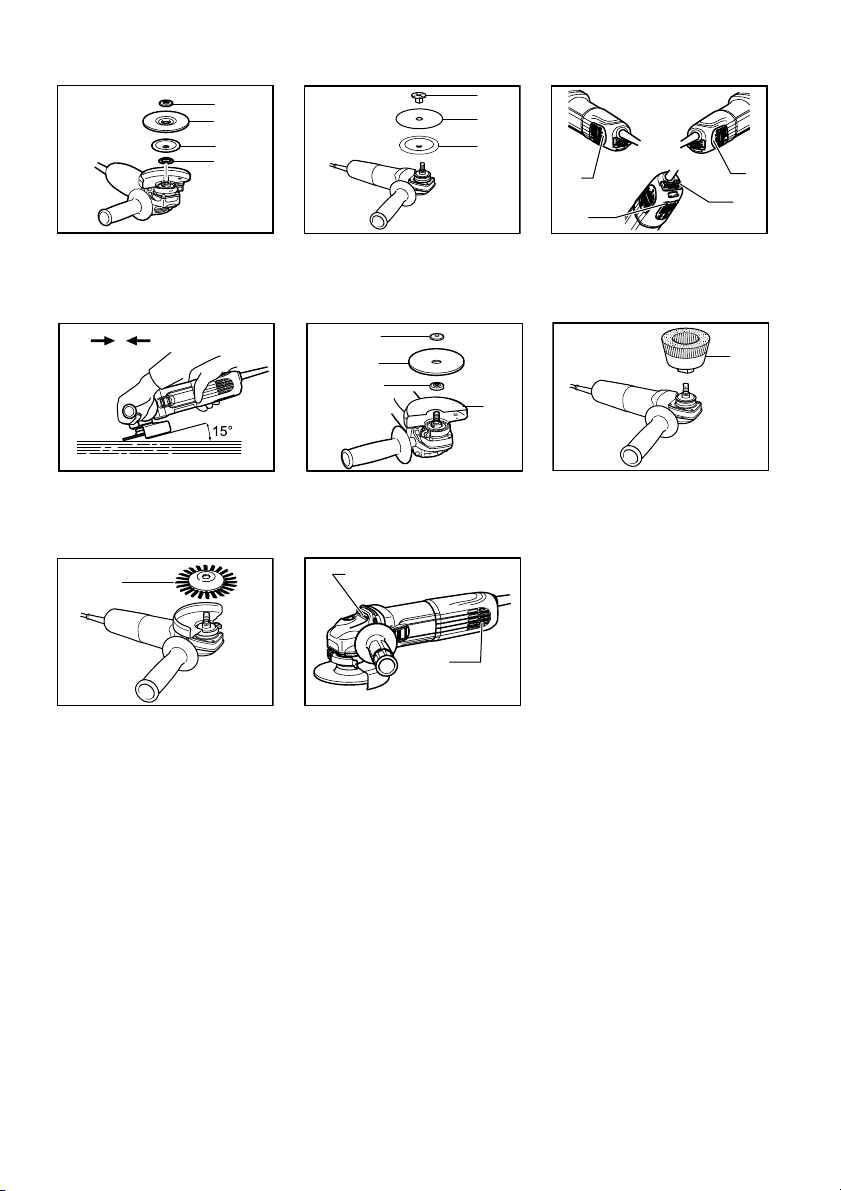 15°