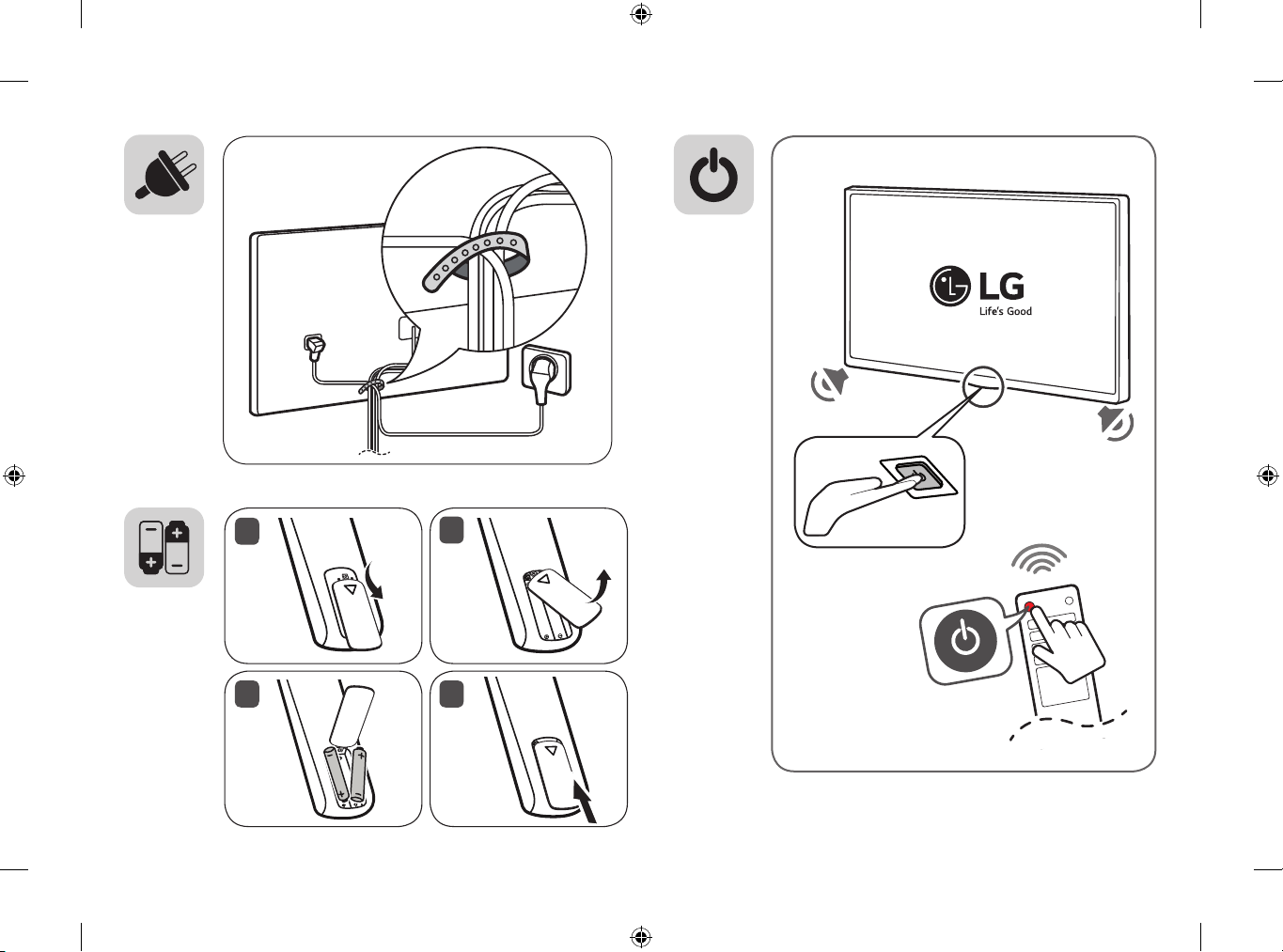 LG
Life's Good