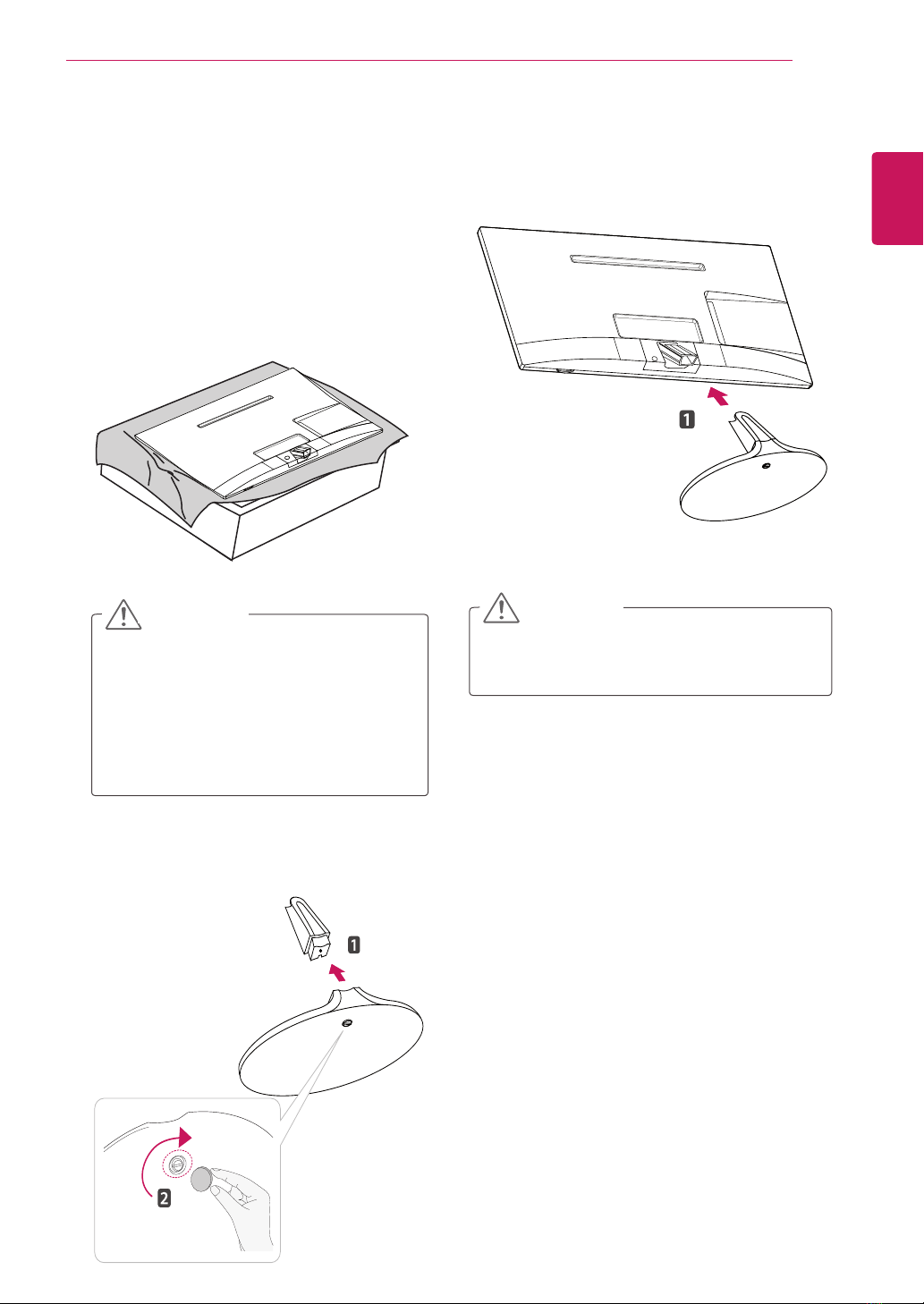 1

1

2