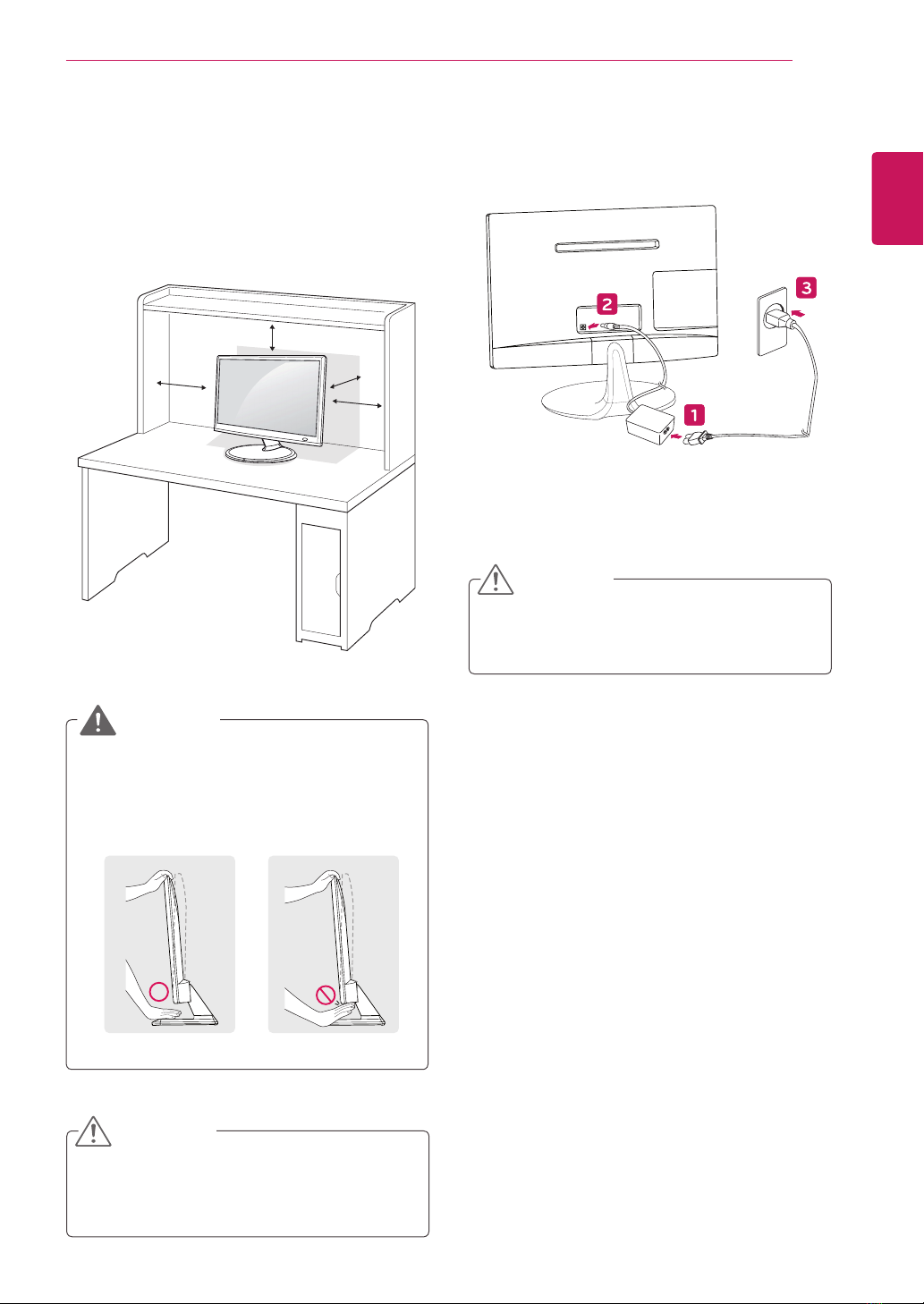 2

3

1