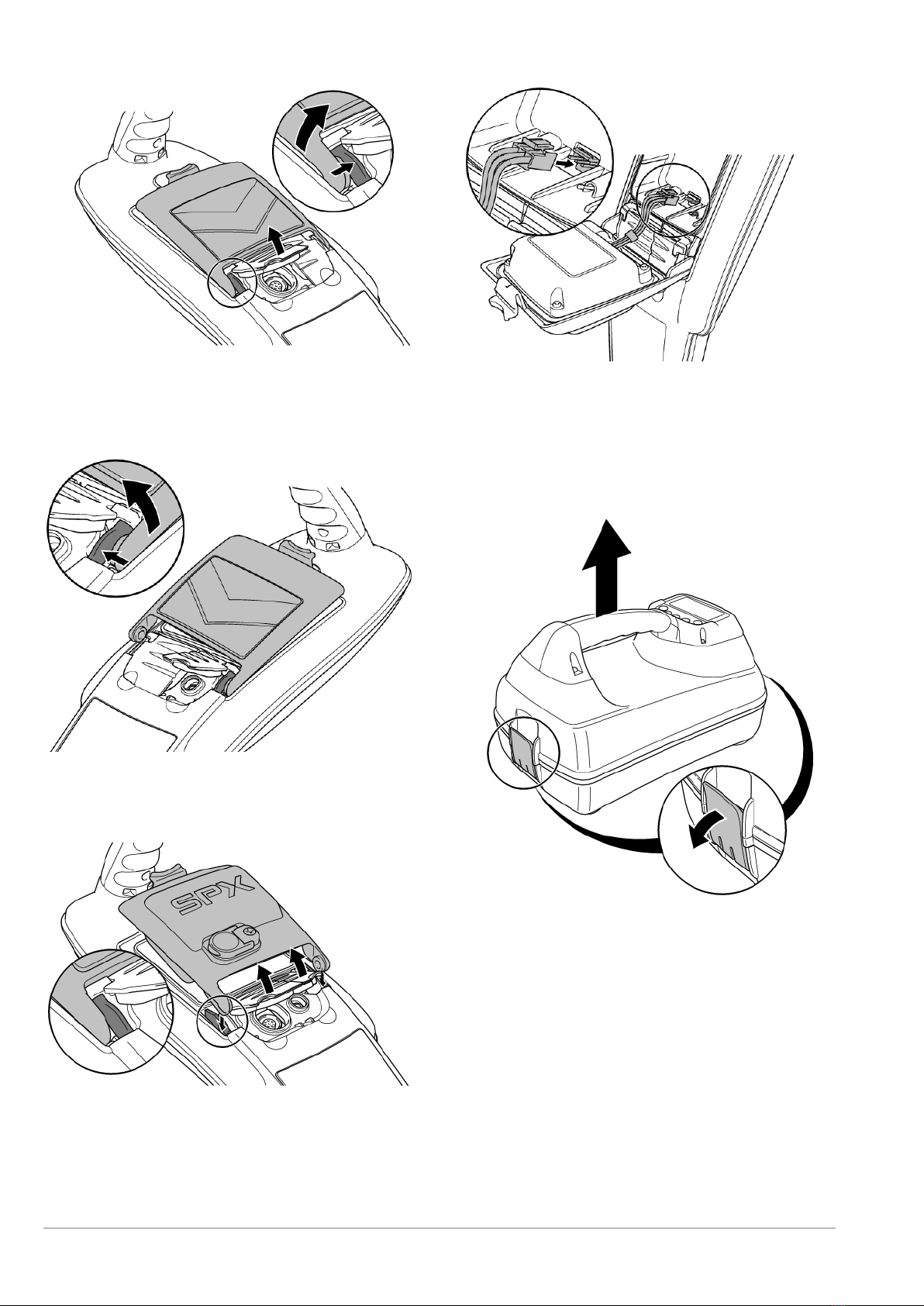 SPX