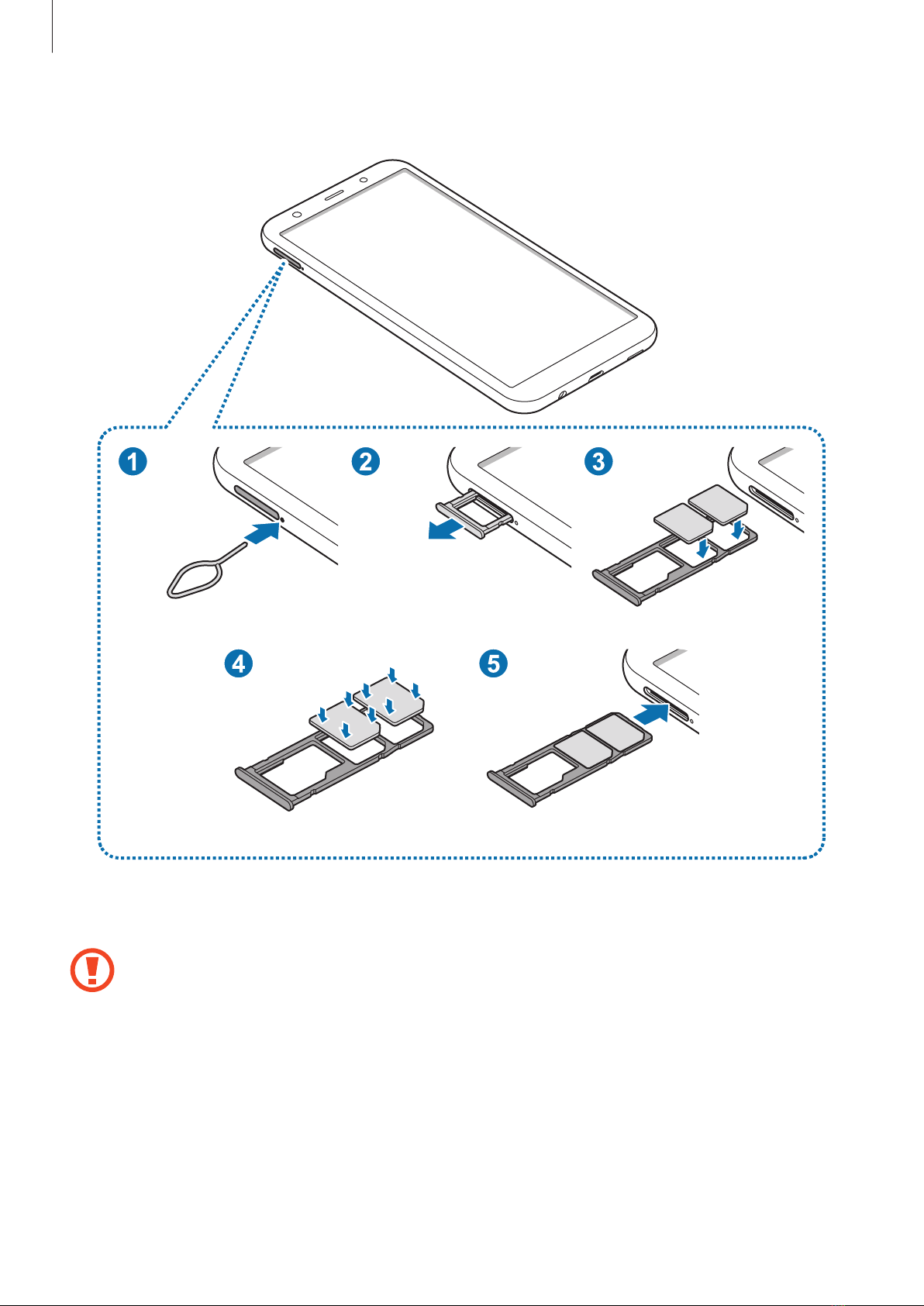 1

2

3

4

5