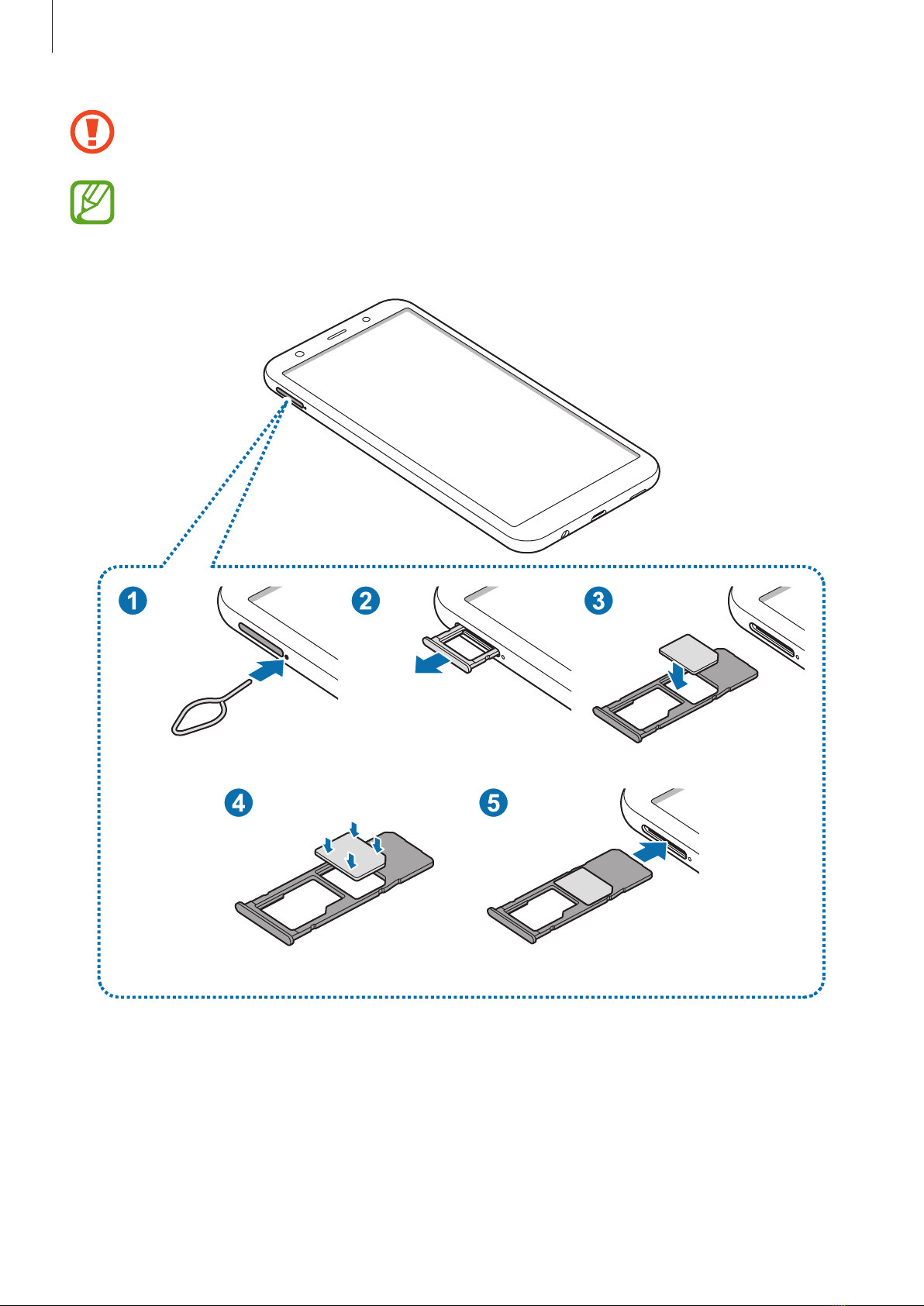 1
2
3
4
5