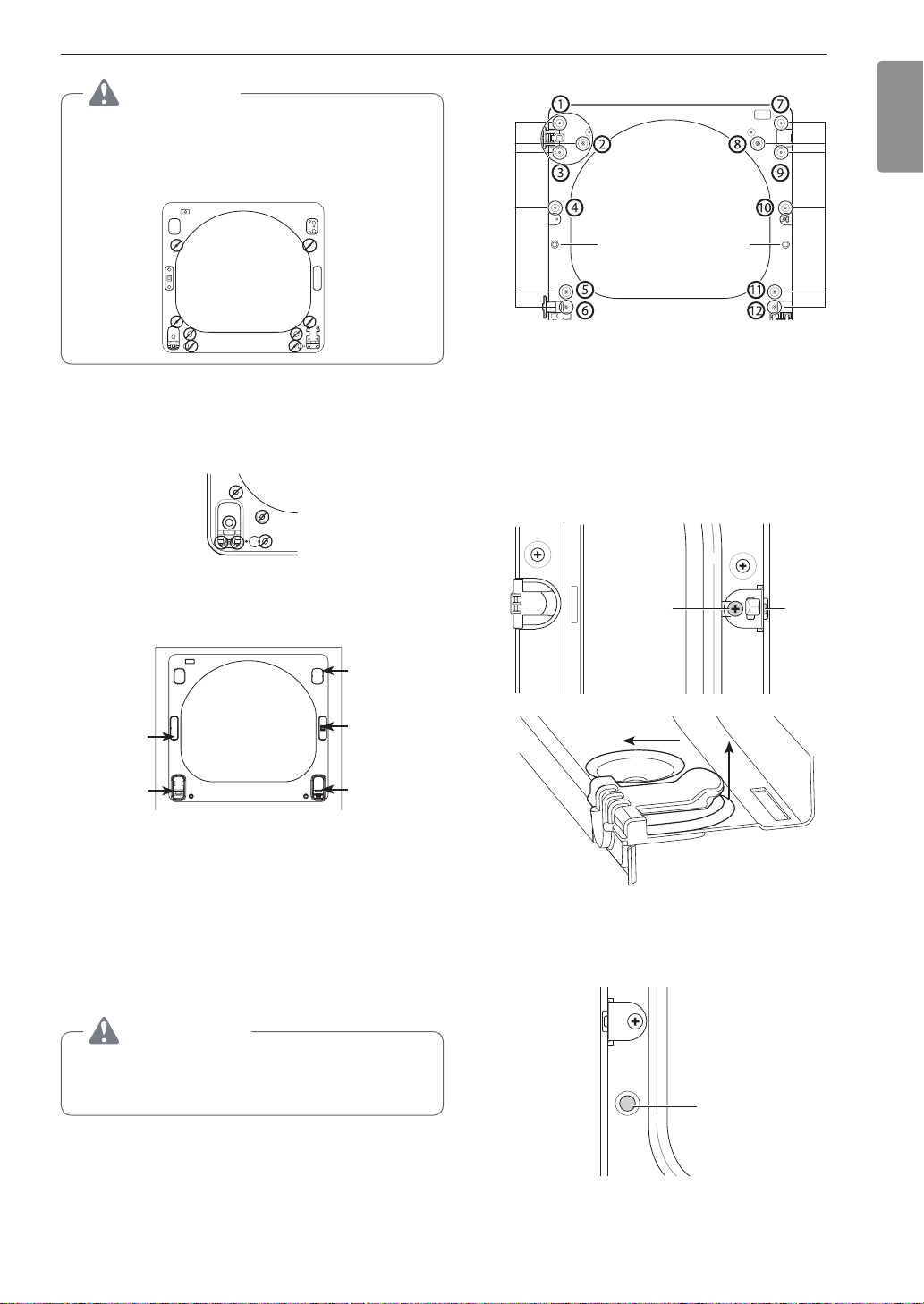 1
7
2
8
3
9
4
10
5
11
6
12