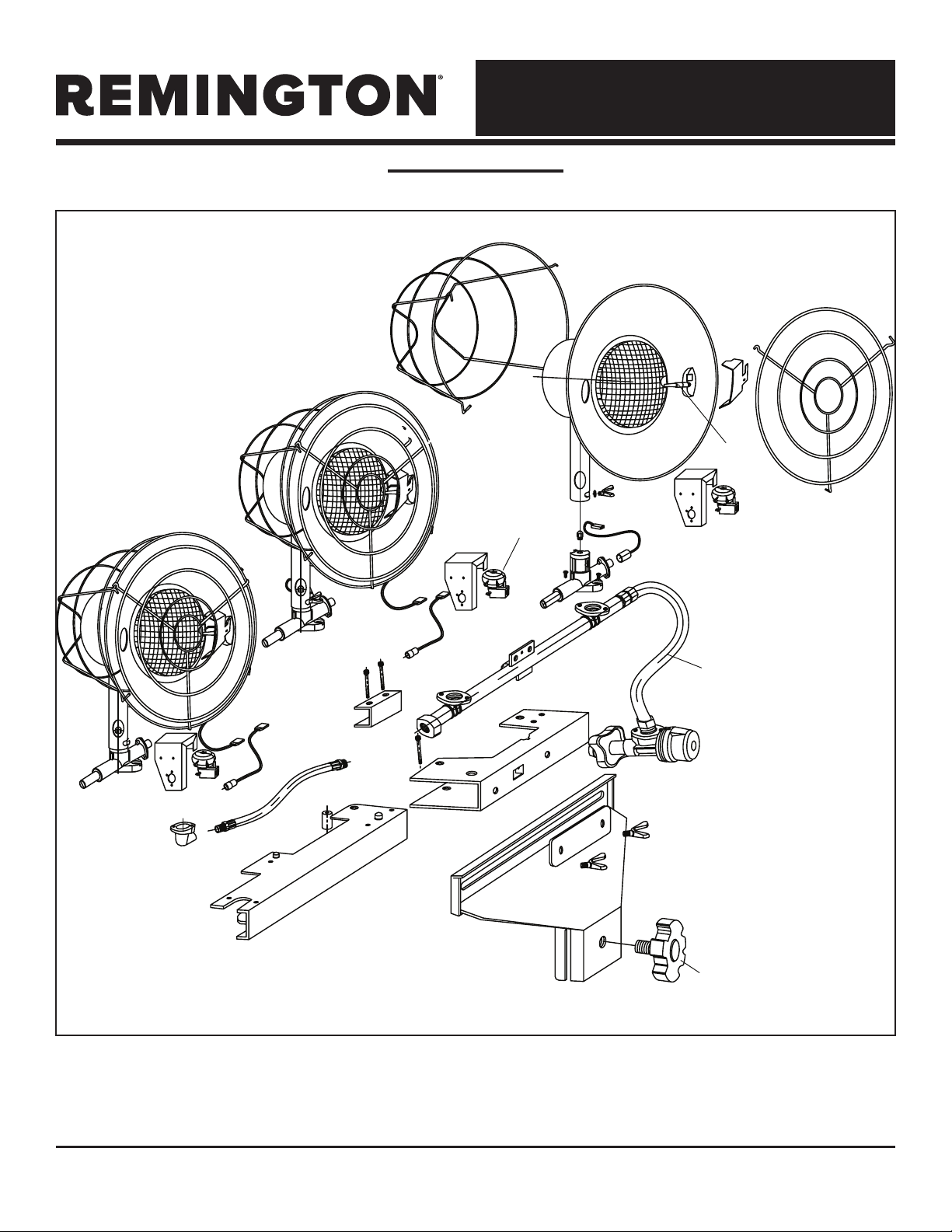 REMINGTON®