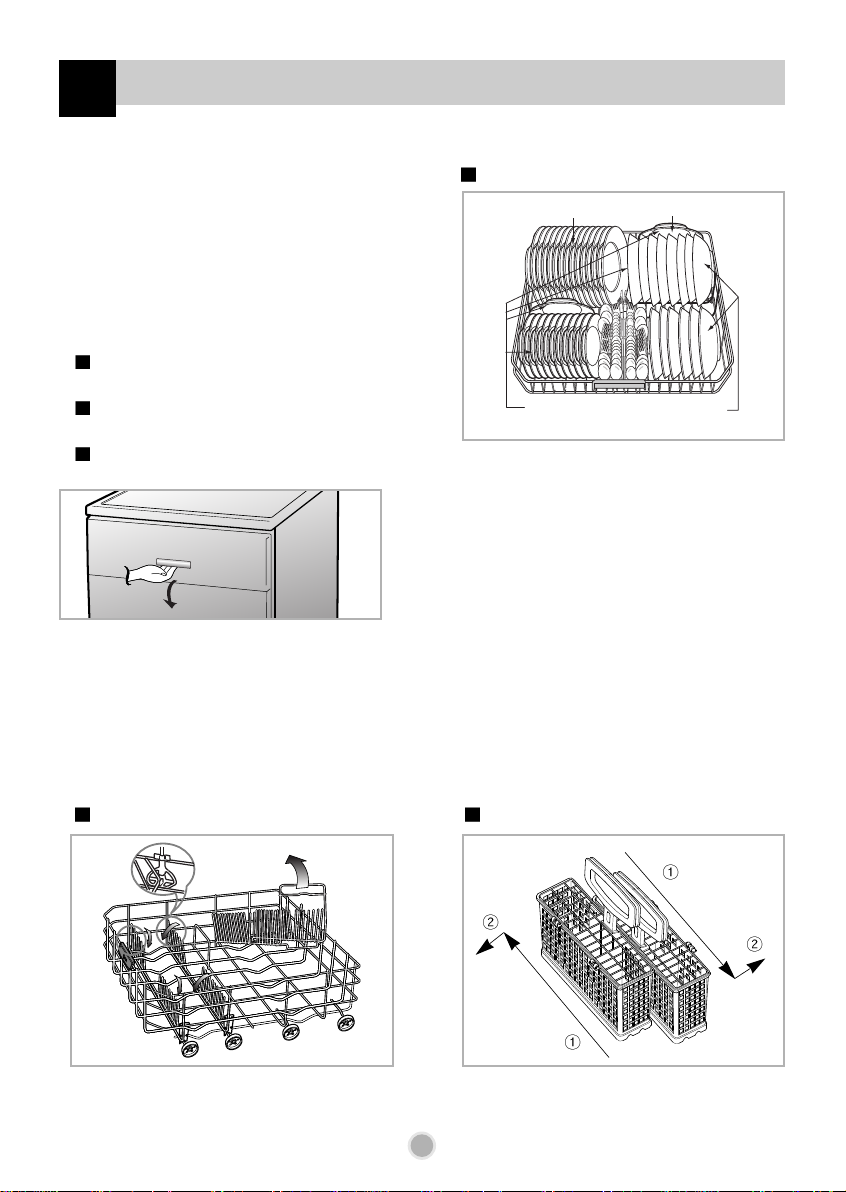 ①

②

②

①