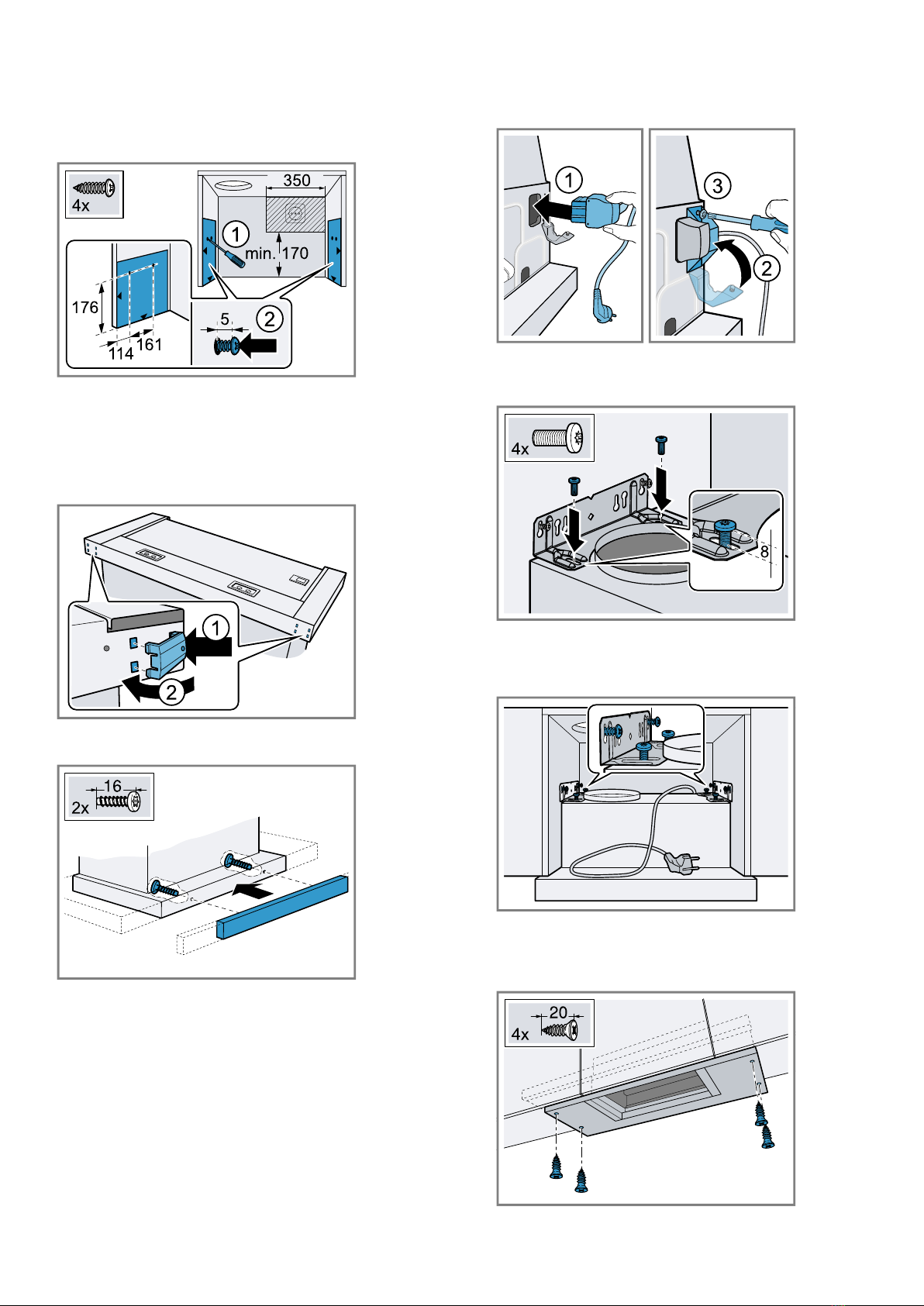 4x
350
1
min. 170
176
114
161
5
2

1
2

16
2x

1
3
2

4x
8

20
4x