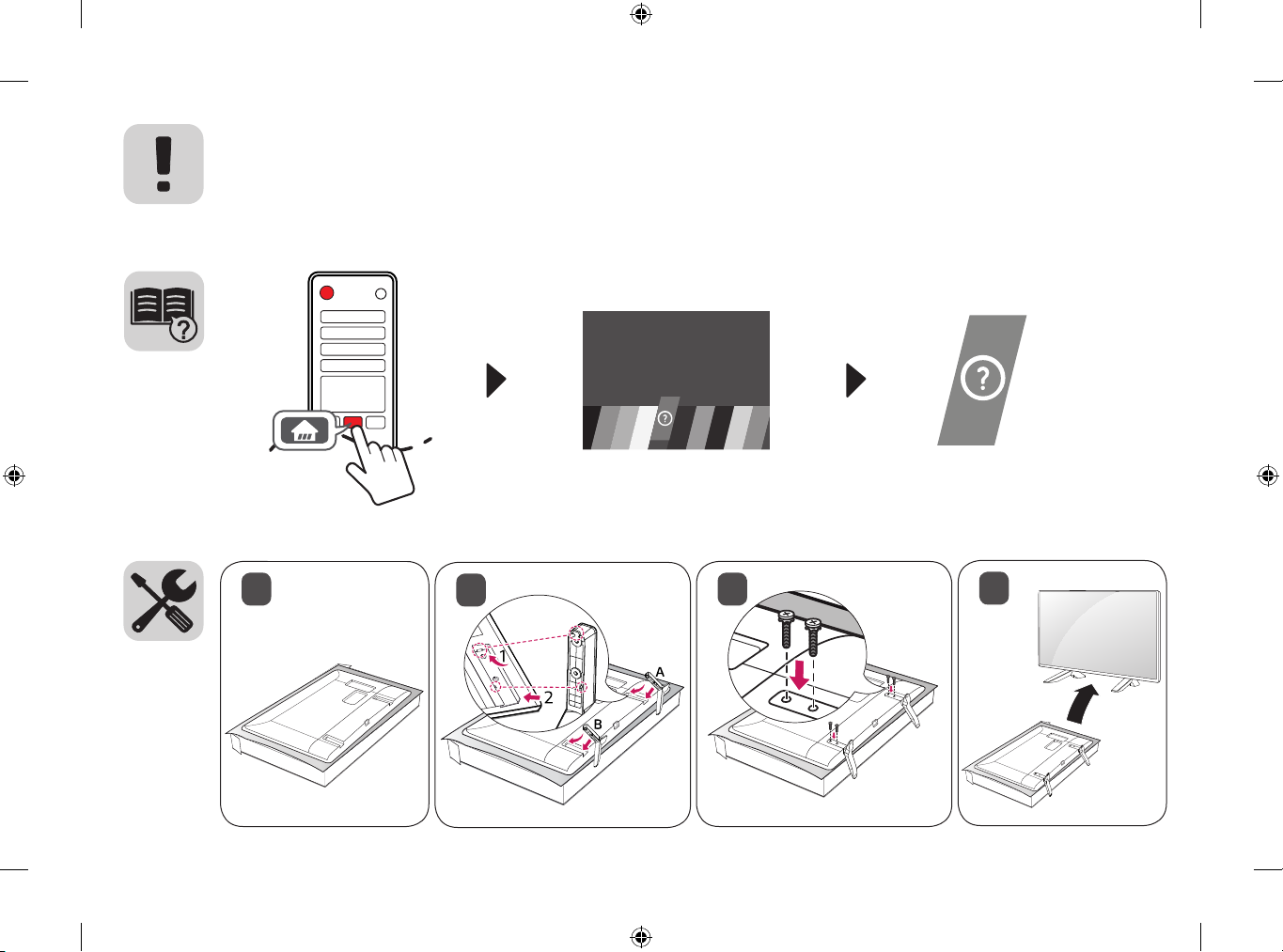 1
2
A
B