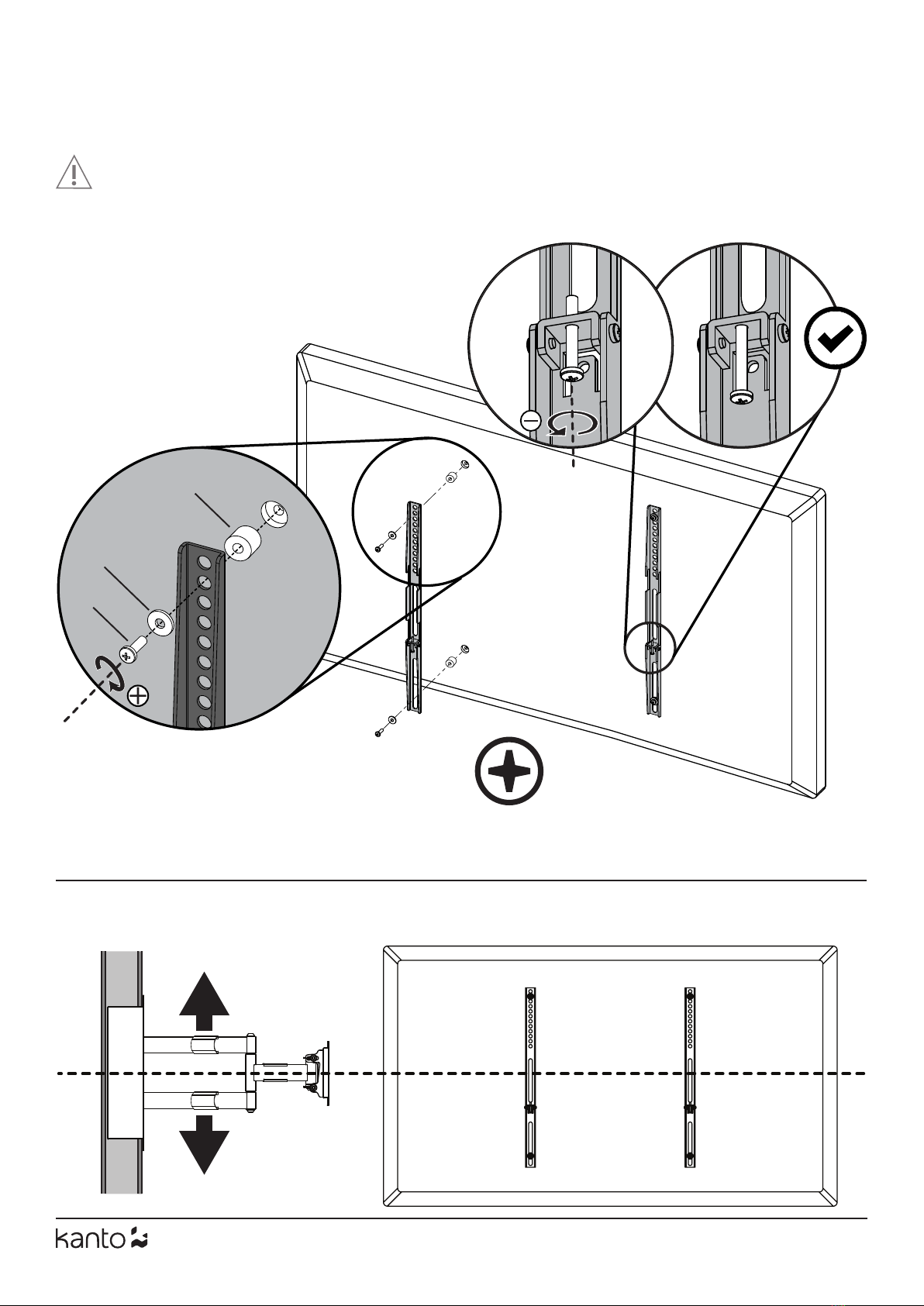 kanto