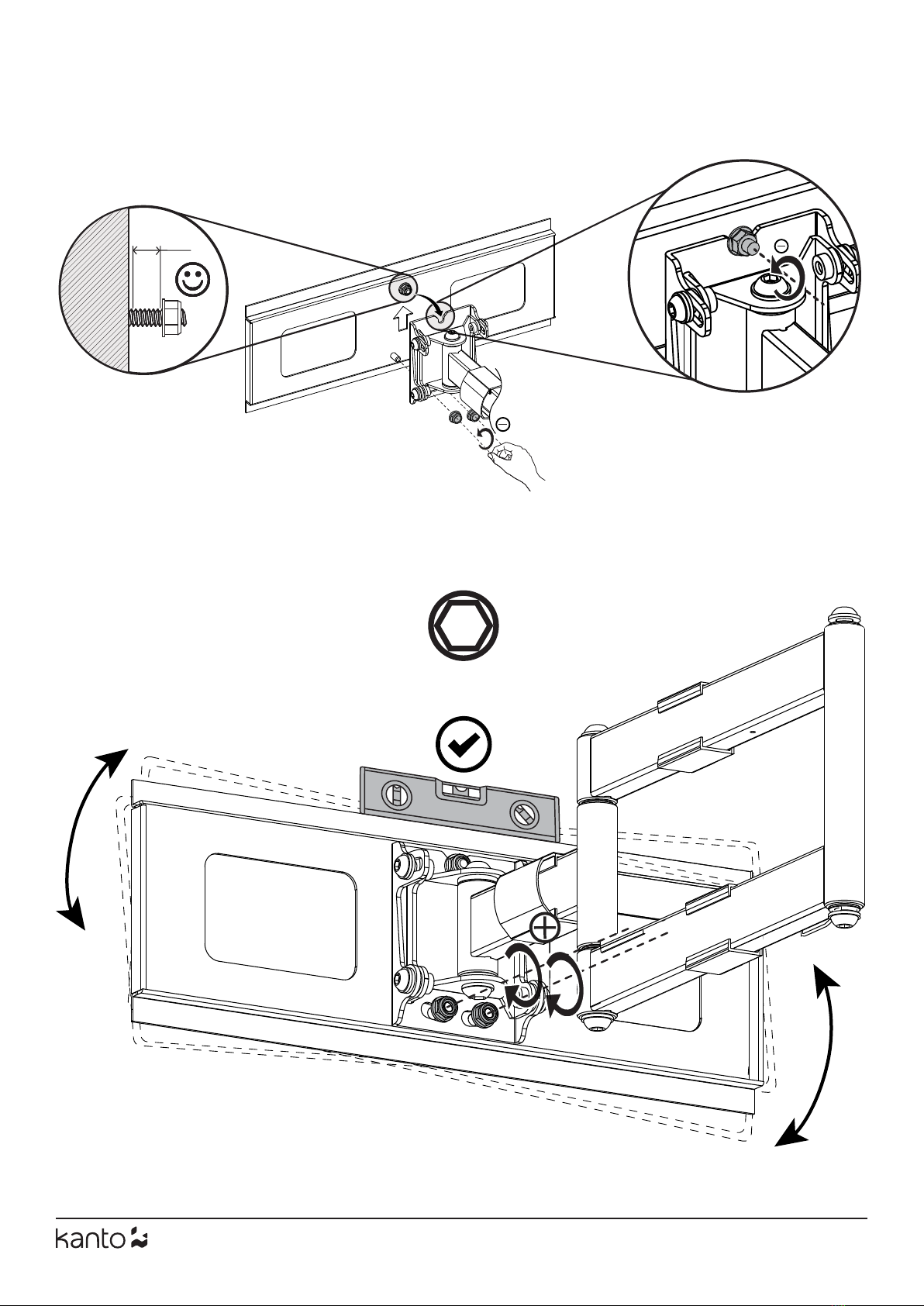 kanto