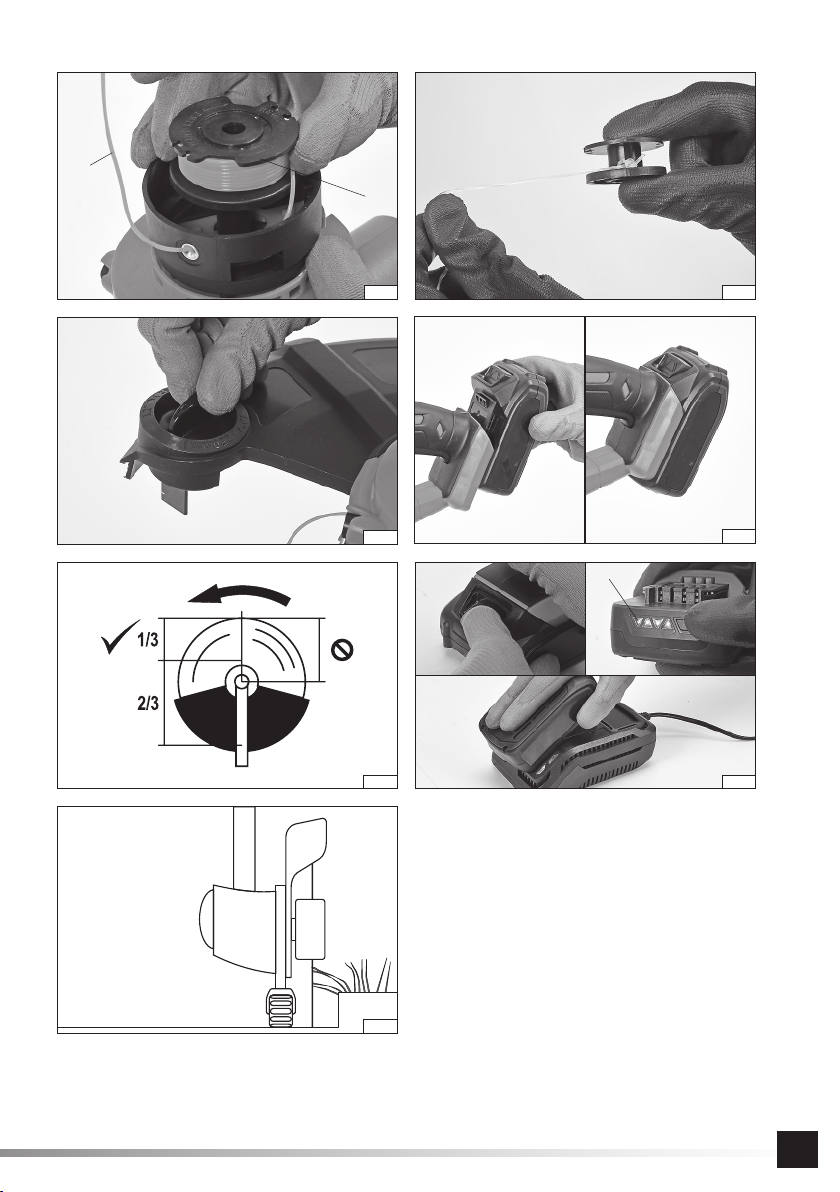 1/3

2/3