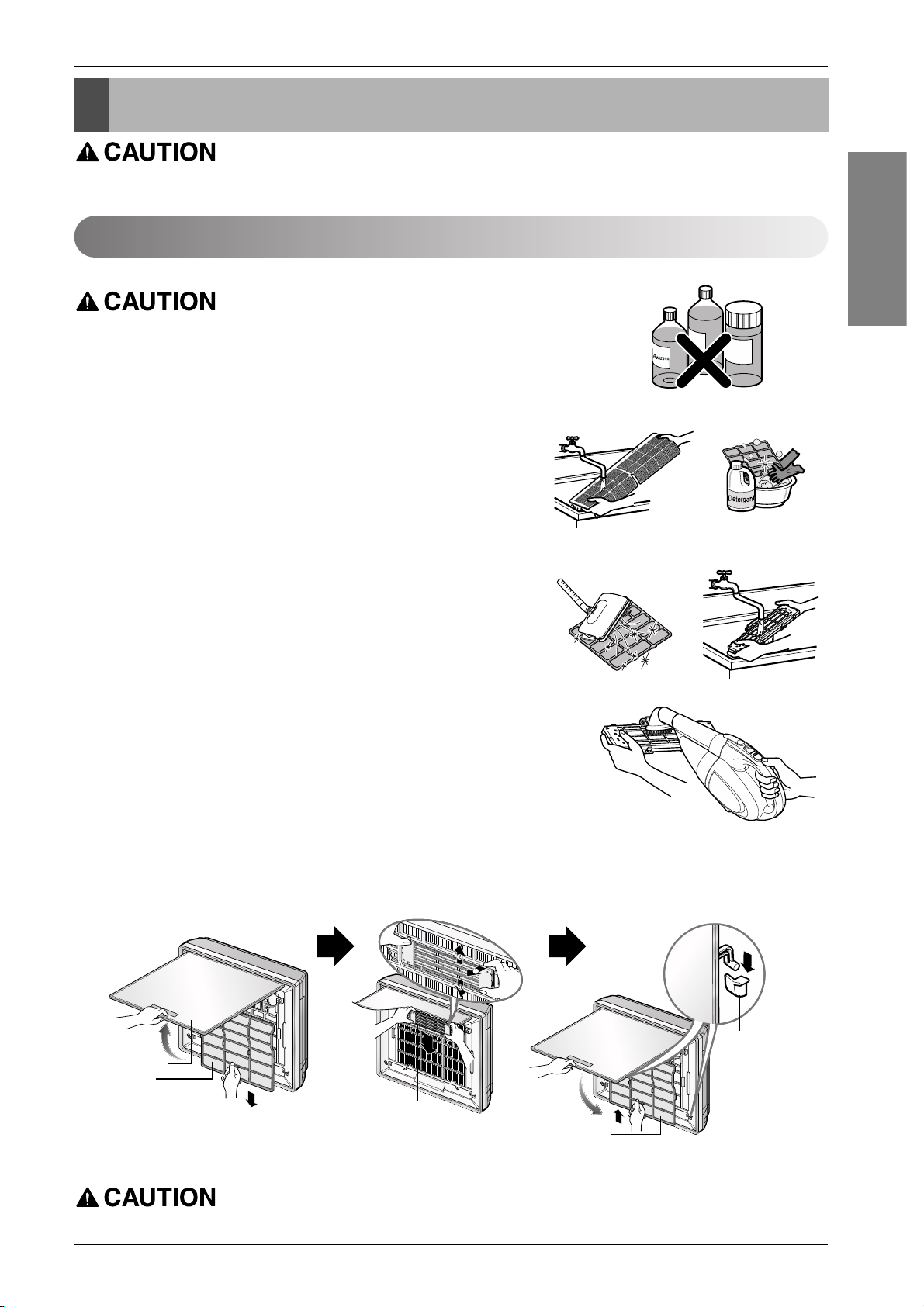 CAUTION

CAUTION

Benzene

Detergent

CAUTION