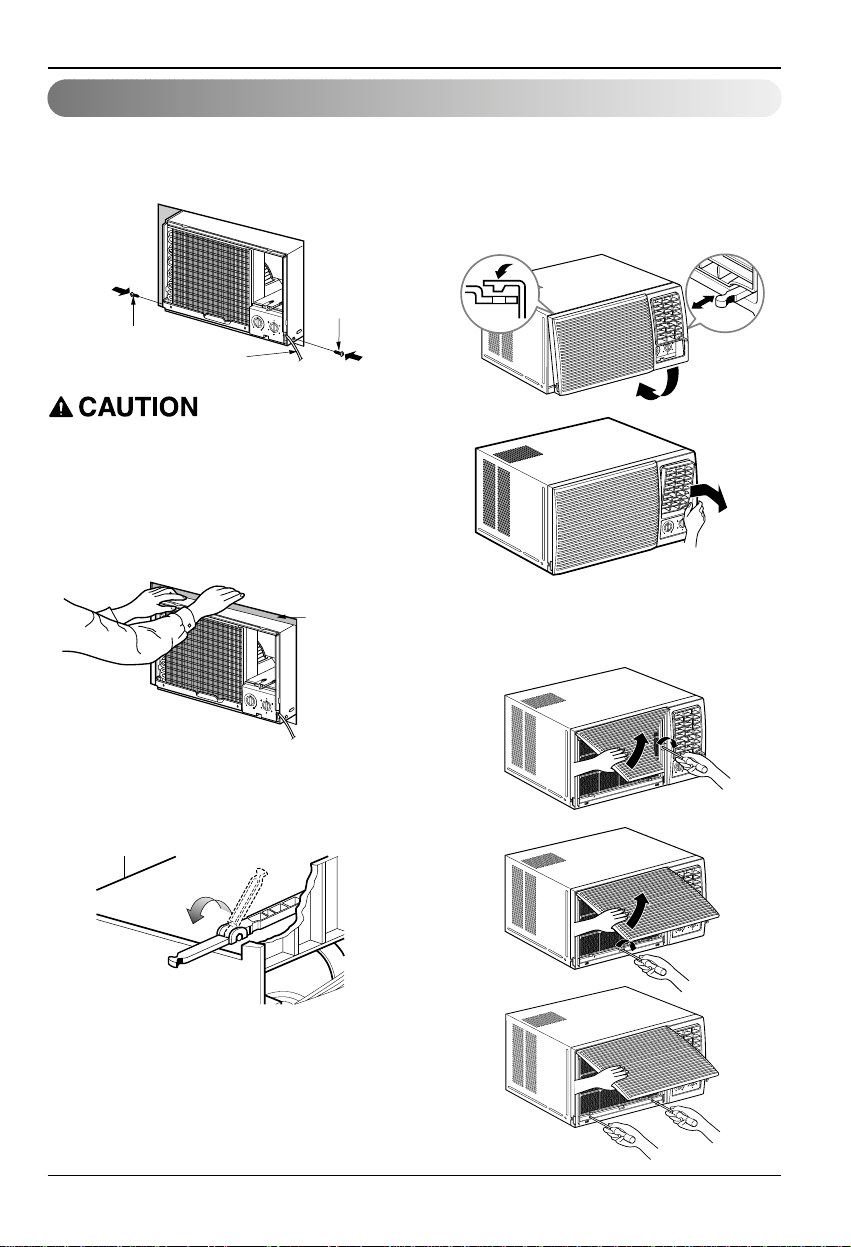 CAUTION