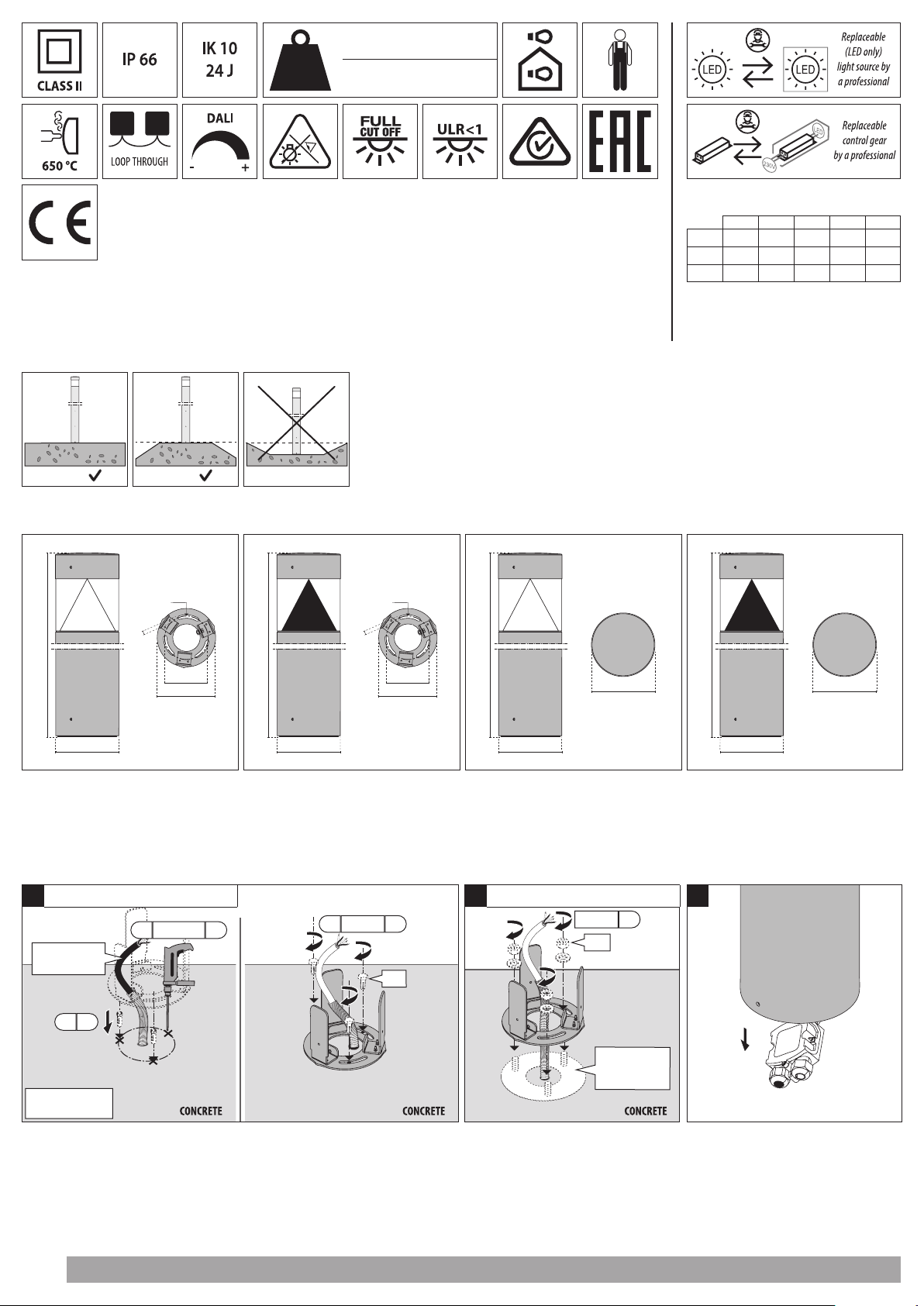 CLASS II

IP 66

IK 10
24 J

650 °C

LOOP THROUGH

DALI
- +

FULL
CUT OFF

ULR<1

EAC

CE

LED LED
Replaceable (LED only) light source by a professional

Replaceable control gear by a professional

CONCRETE

CONCRETE

CONCRETE