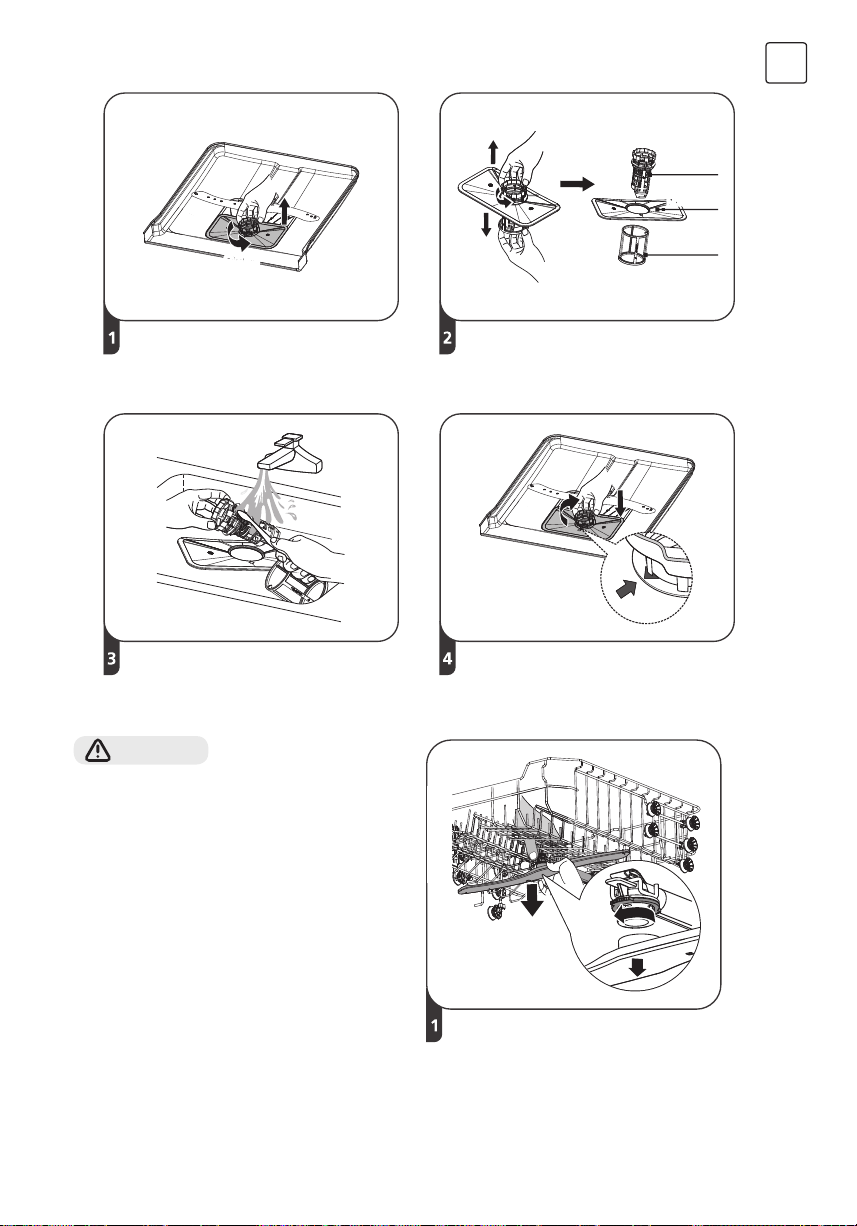 1

2

3

4

1