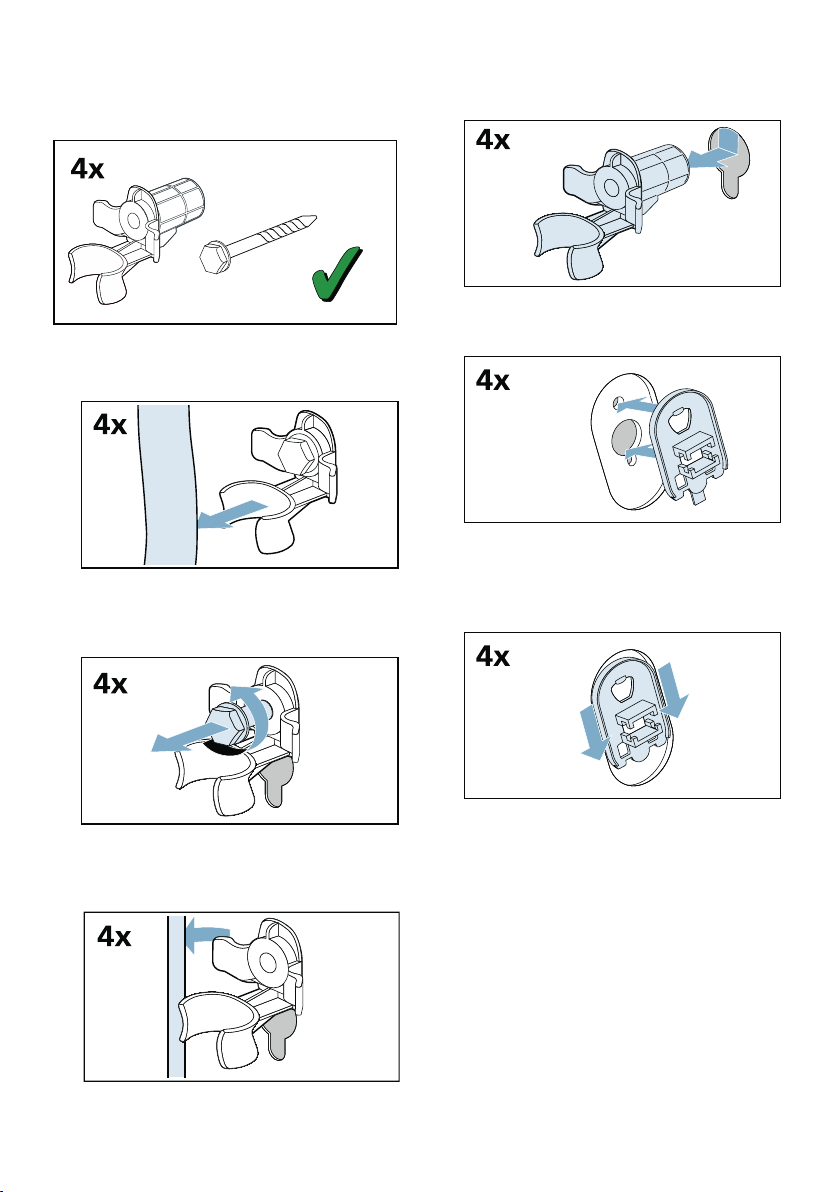 4x

4x

4x

4x

4x

4x

4x