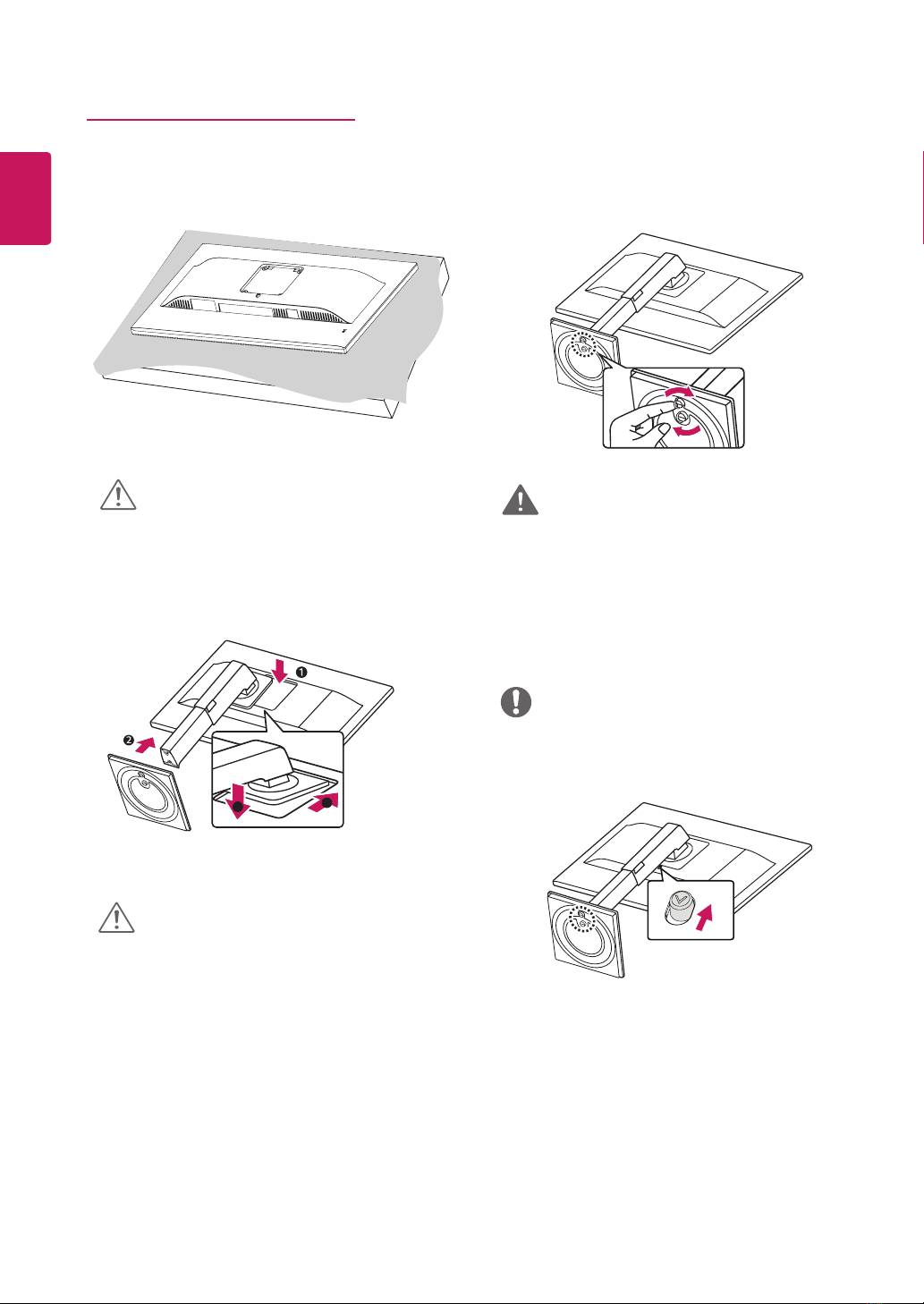 ❶

❷