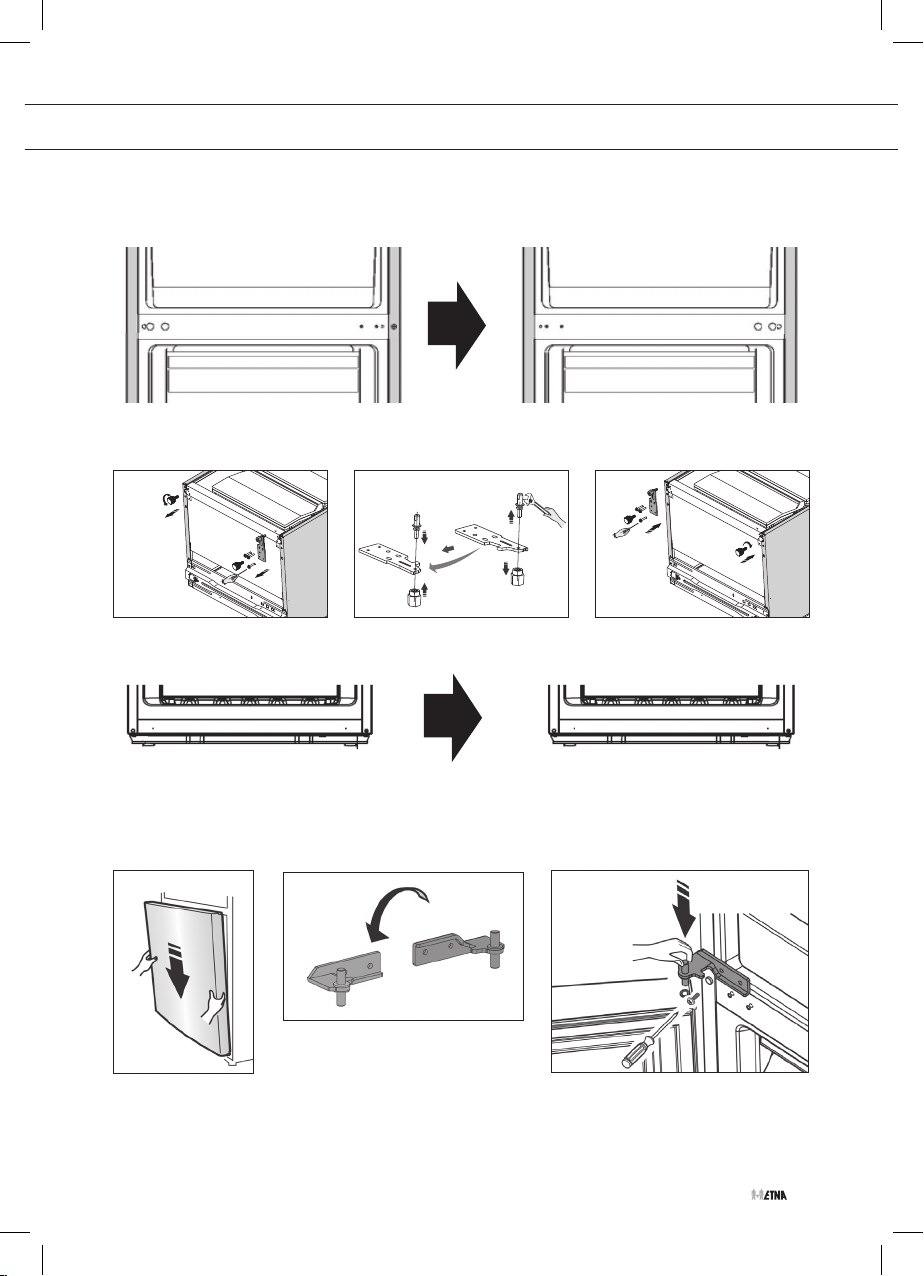 ETNA