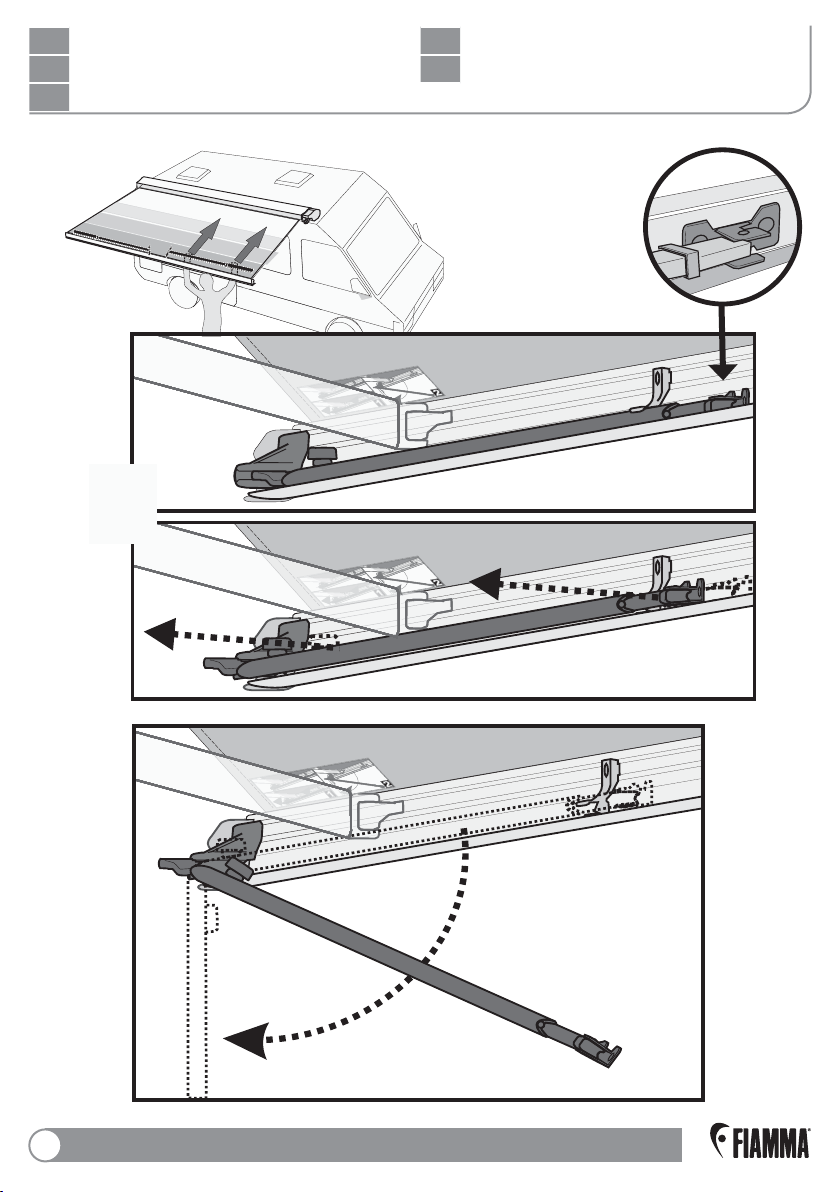 FIAMMA