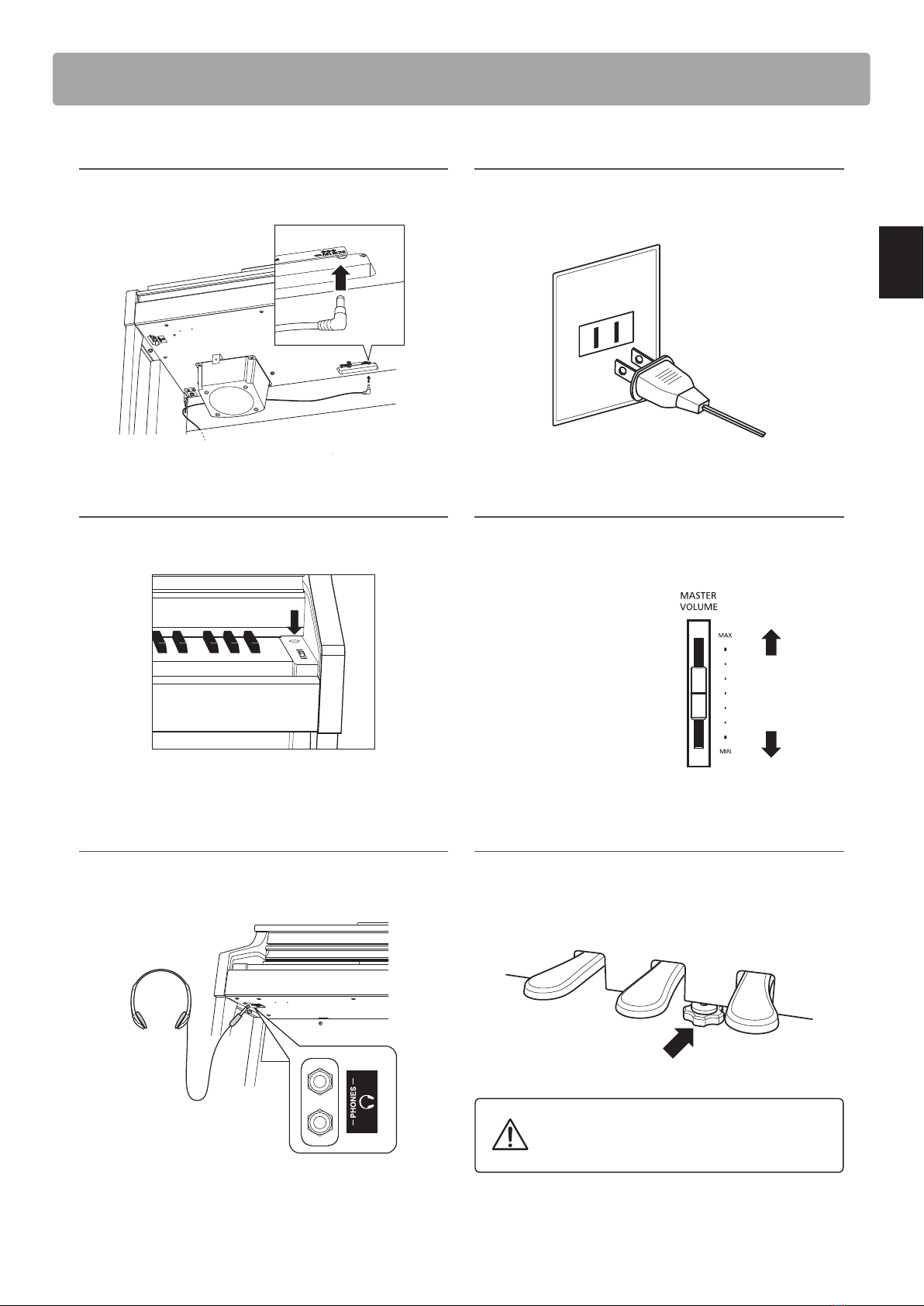 MASTER VOLUME

MAX

MIN

PHONES