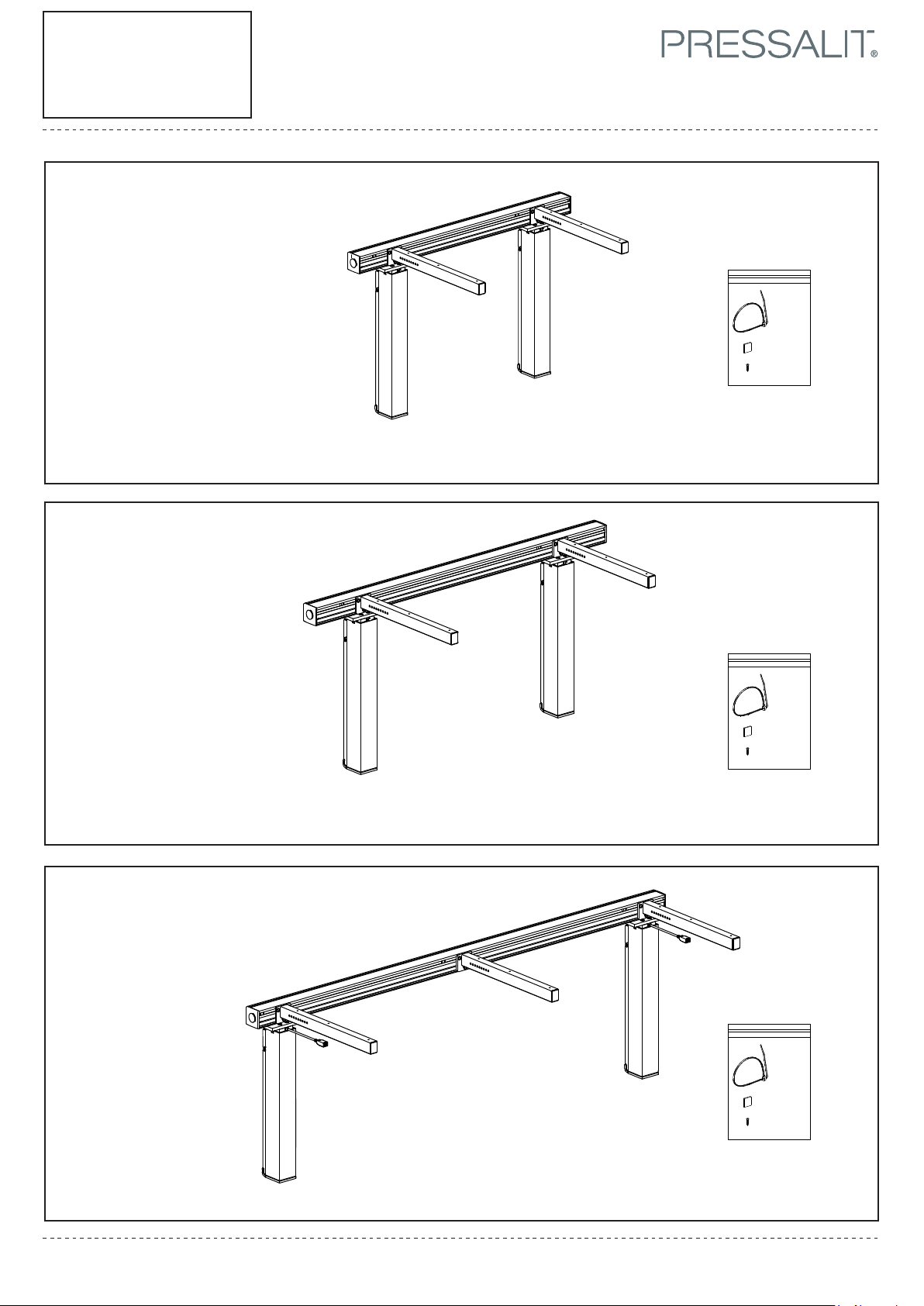 PRESSALIT®