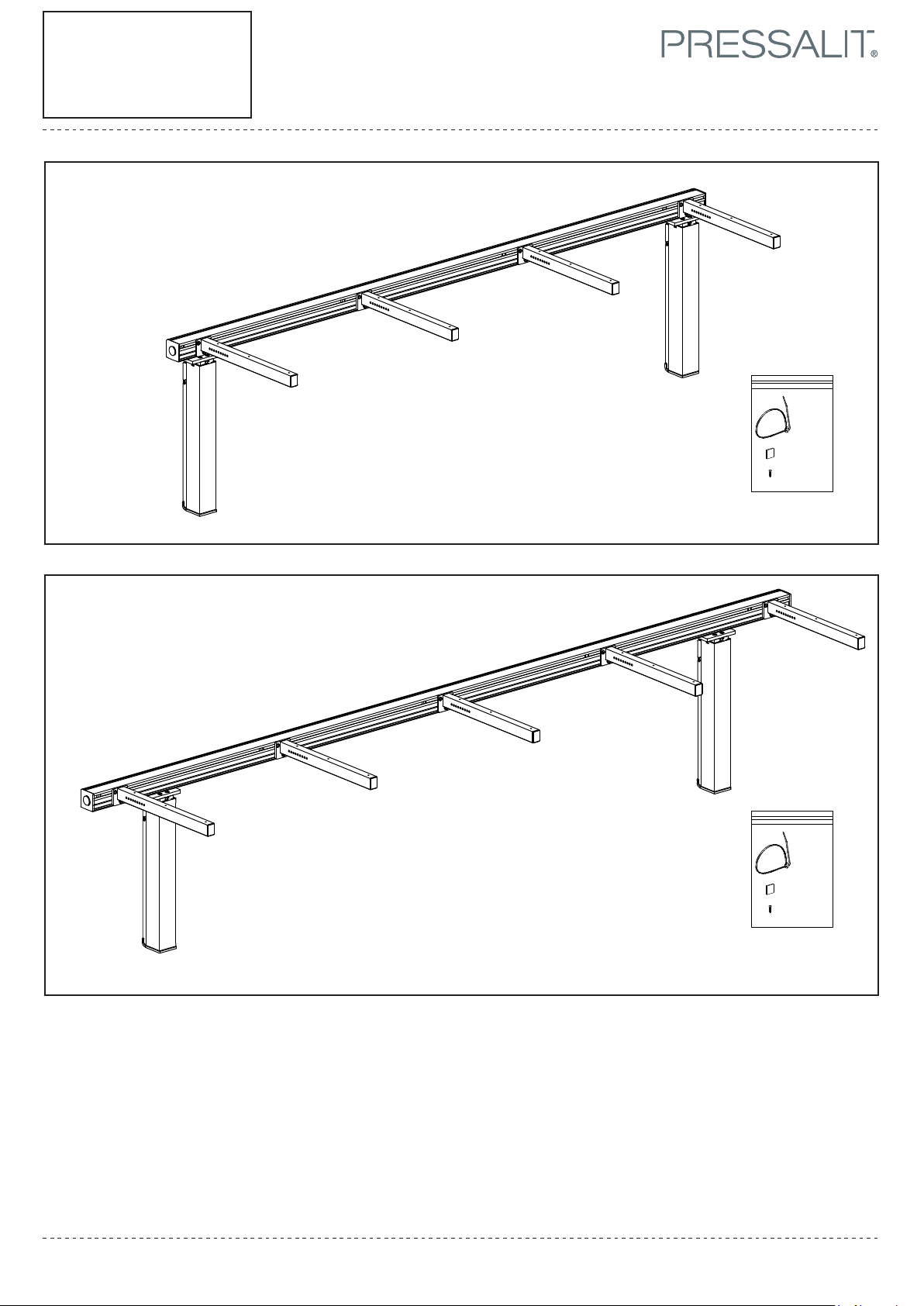 PRESSALIT®