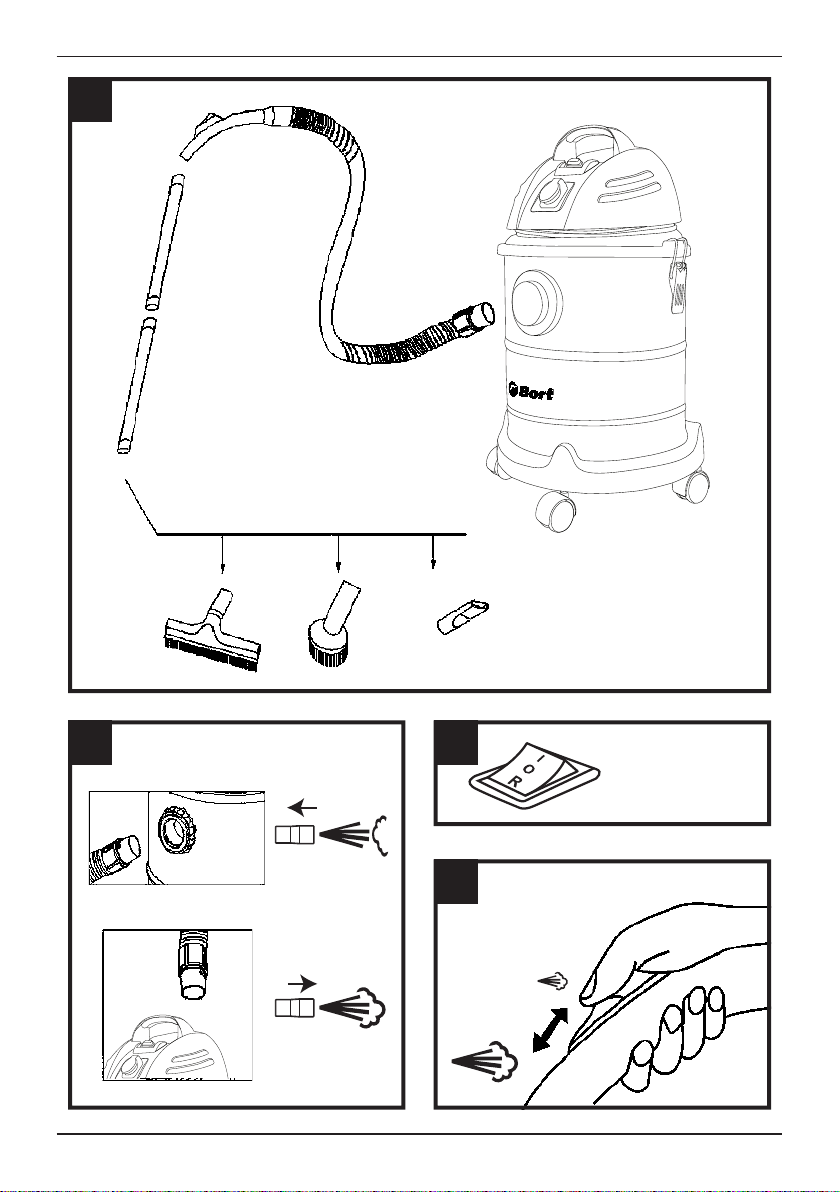 Bort

I
O
R