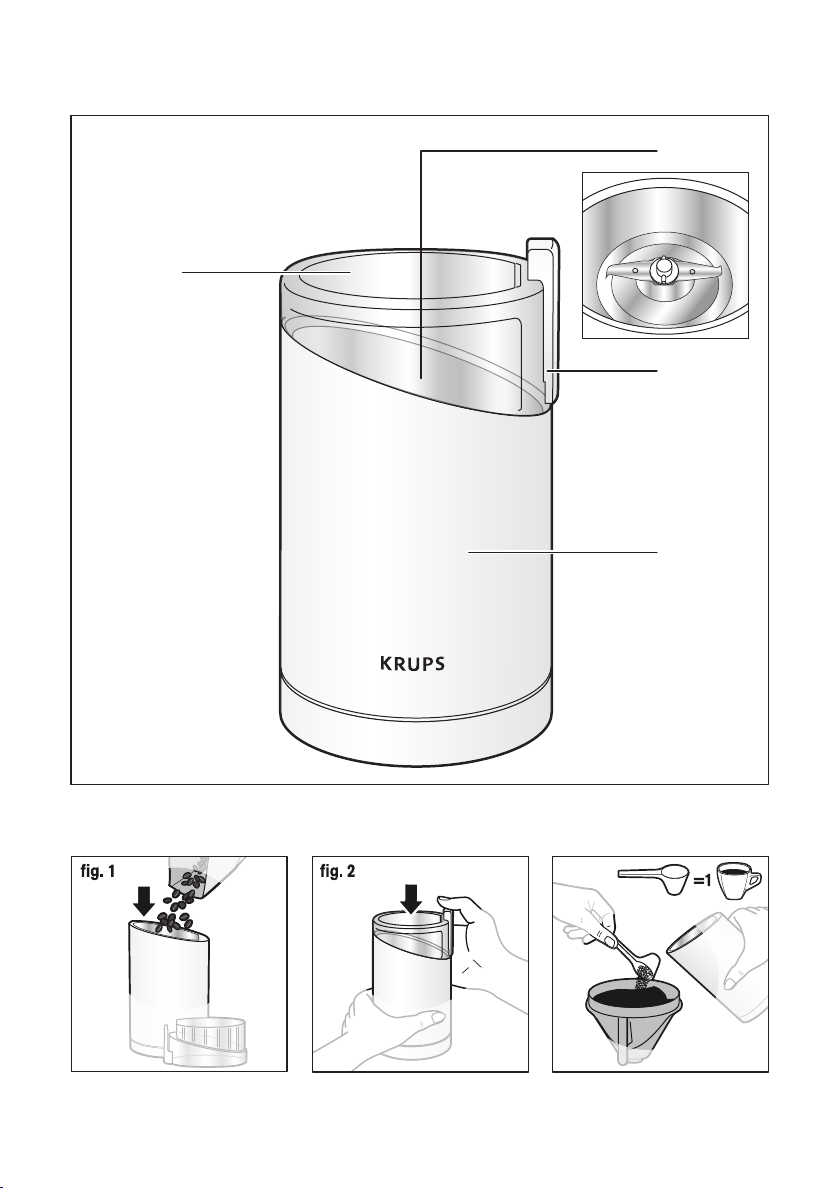 KRUPS

fig. 1

fig. 2

=1