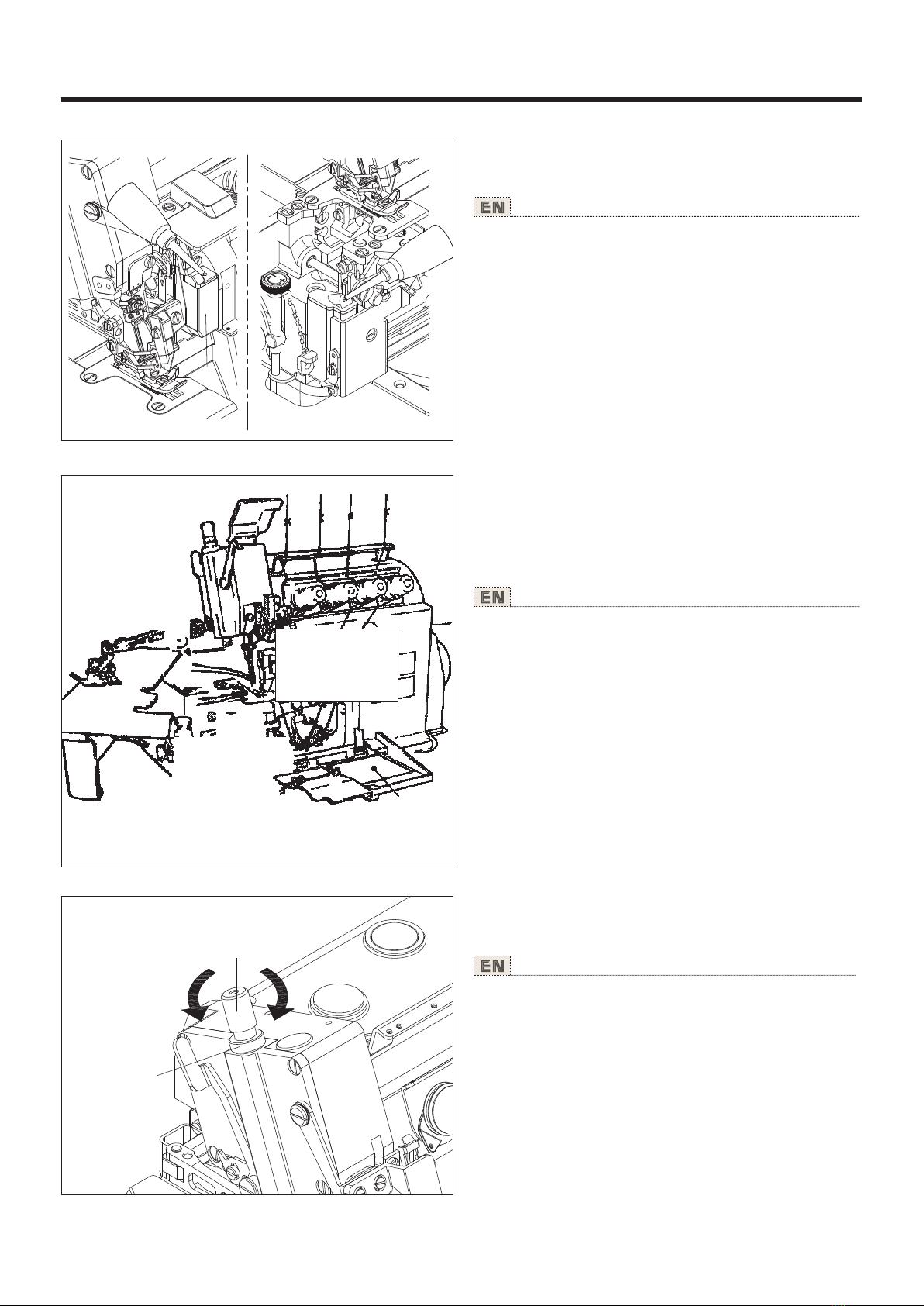 EN

EN

EN