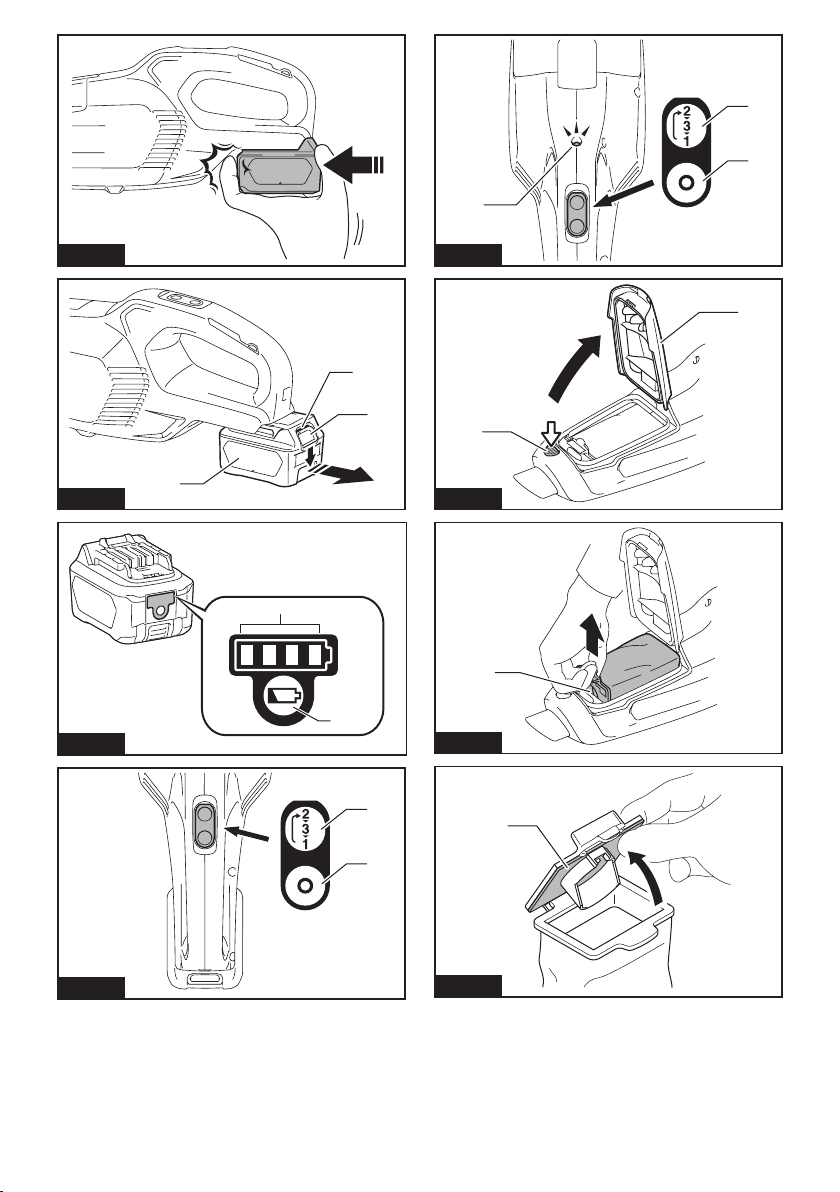 2
3
1

2
3
1