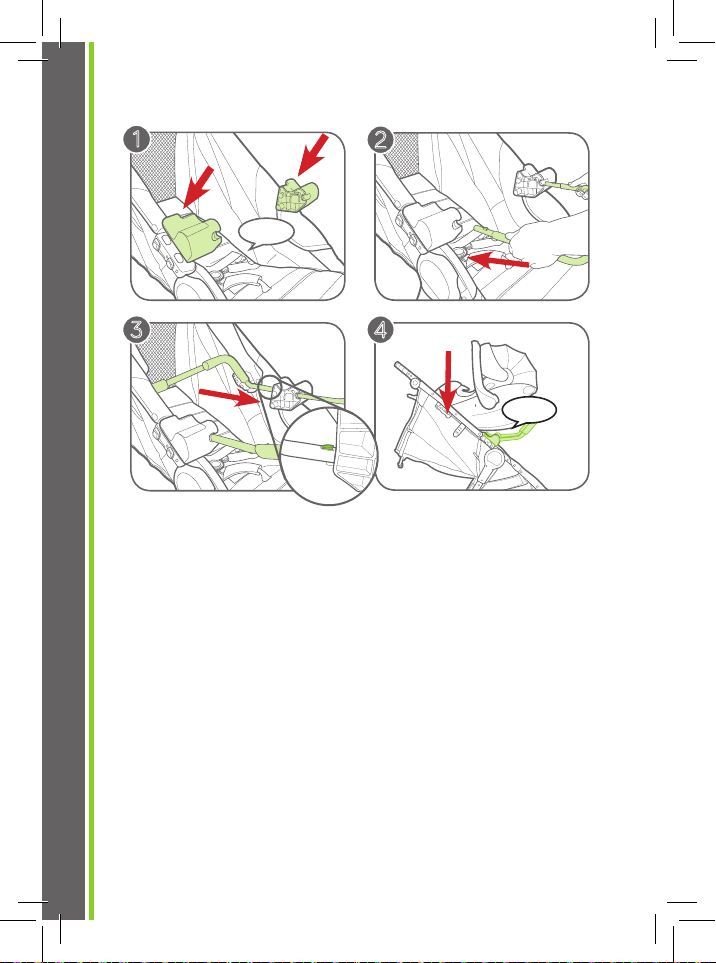 1
2
3
4