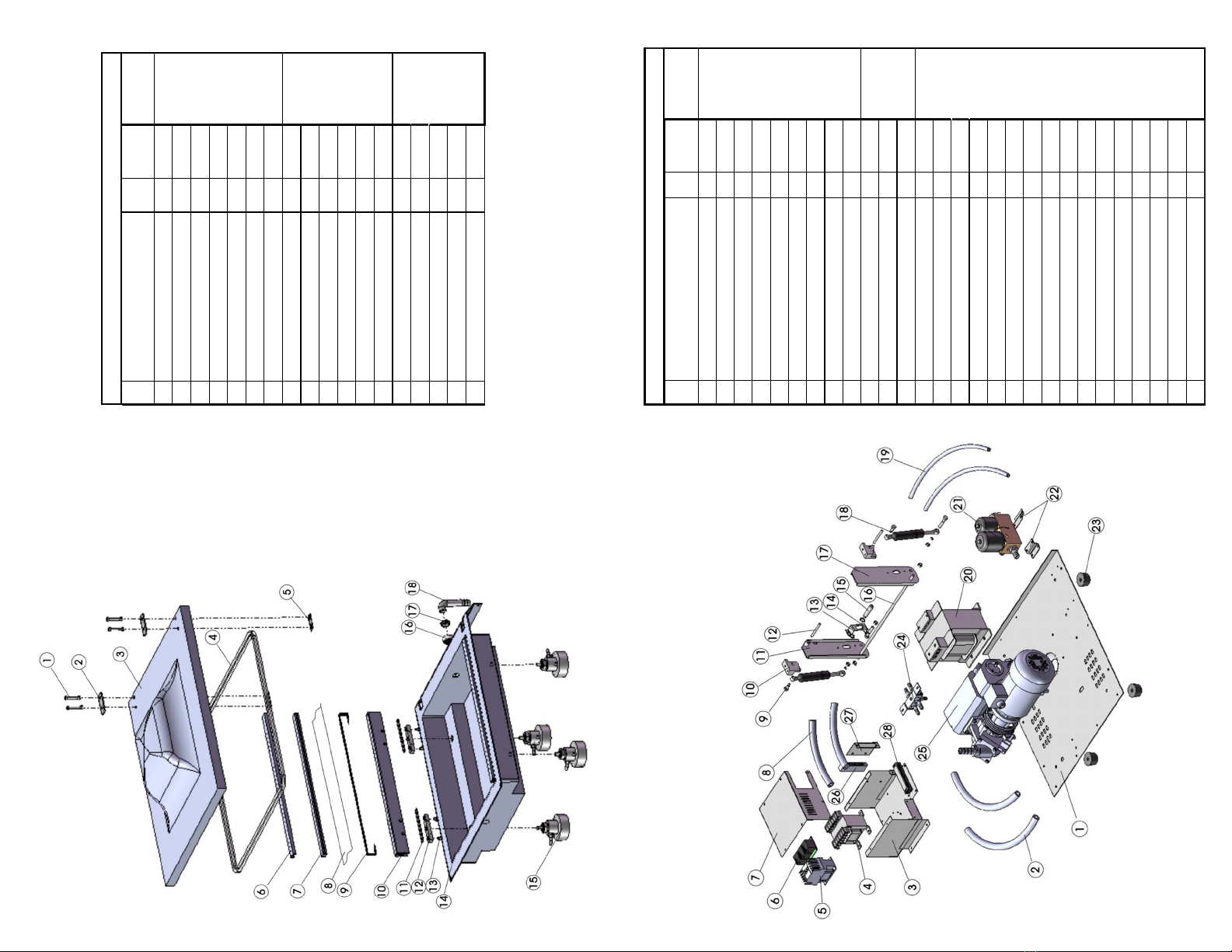 1
2
3
4
5
6
7
8
9
10
11
12
13
14
15
16
17
18

1
2
3
4
5
6
7
8
9
10
11
12
13
14
15
16
17
18
19
20
21
22
23
24
25
26
27
28