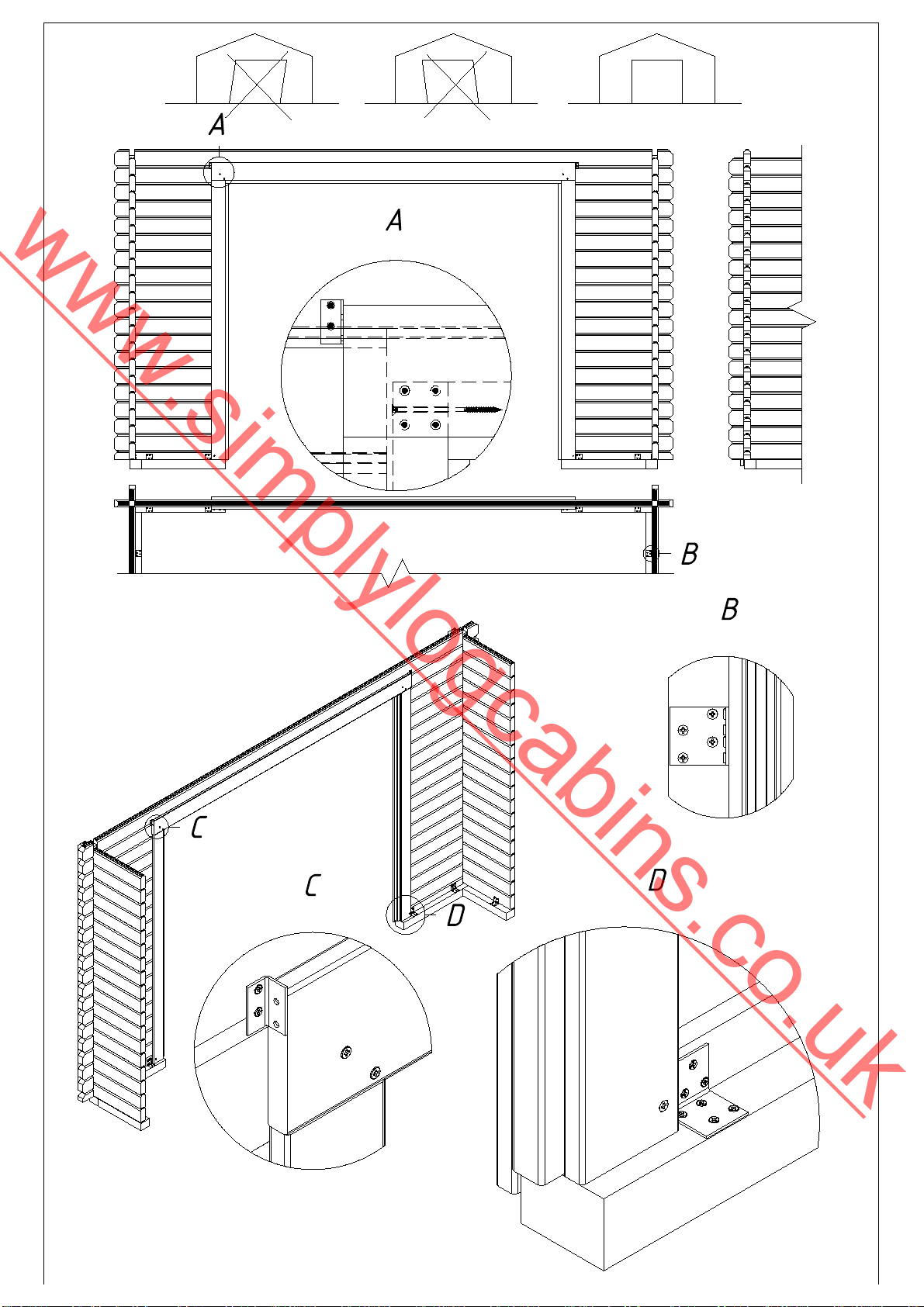 A

A

B

B

C

C

D

D

www.simplylogcabins.co.uk