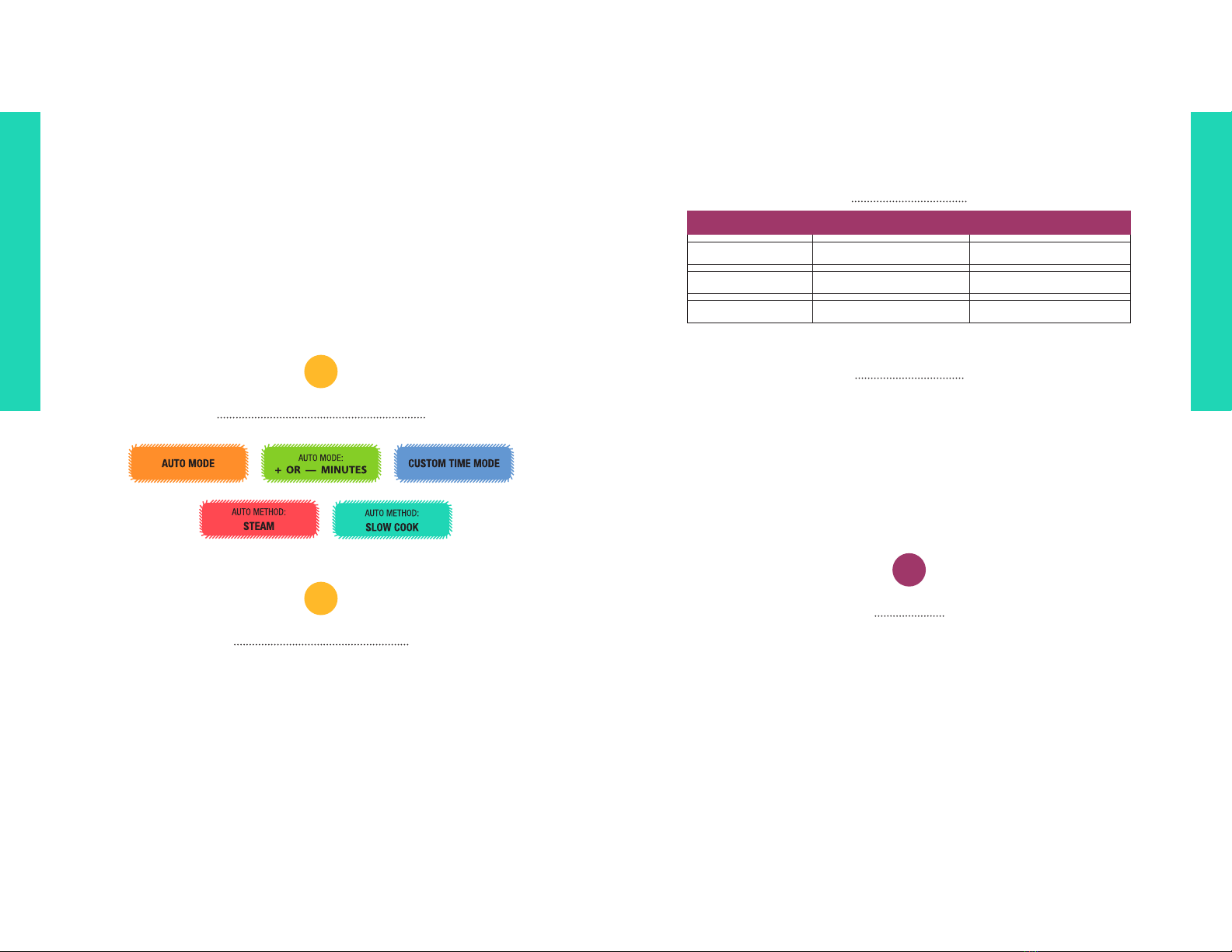 AUTO MODE

AUTO MODE:
+ OR — MINUTES

CUSTOM TIME MODE

AUTO METHOD:
STEAM

AUTO METHOD:
SLOW COOK