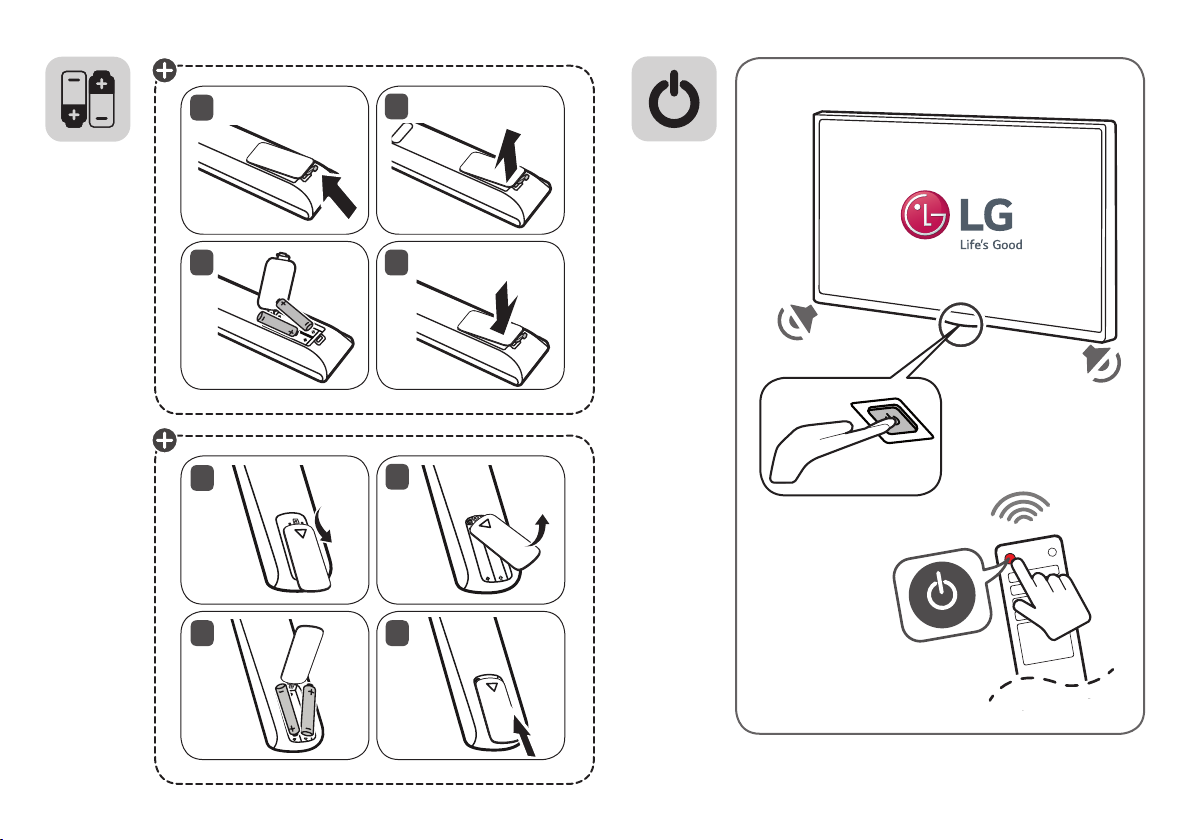 LG
Life's Good