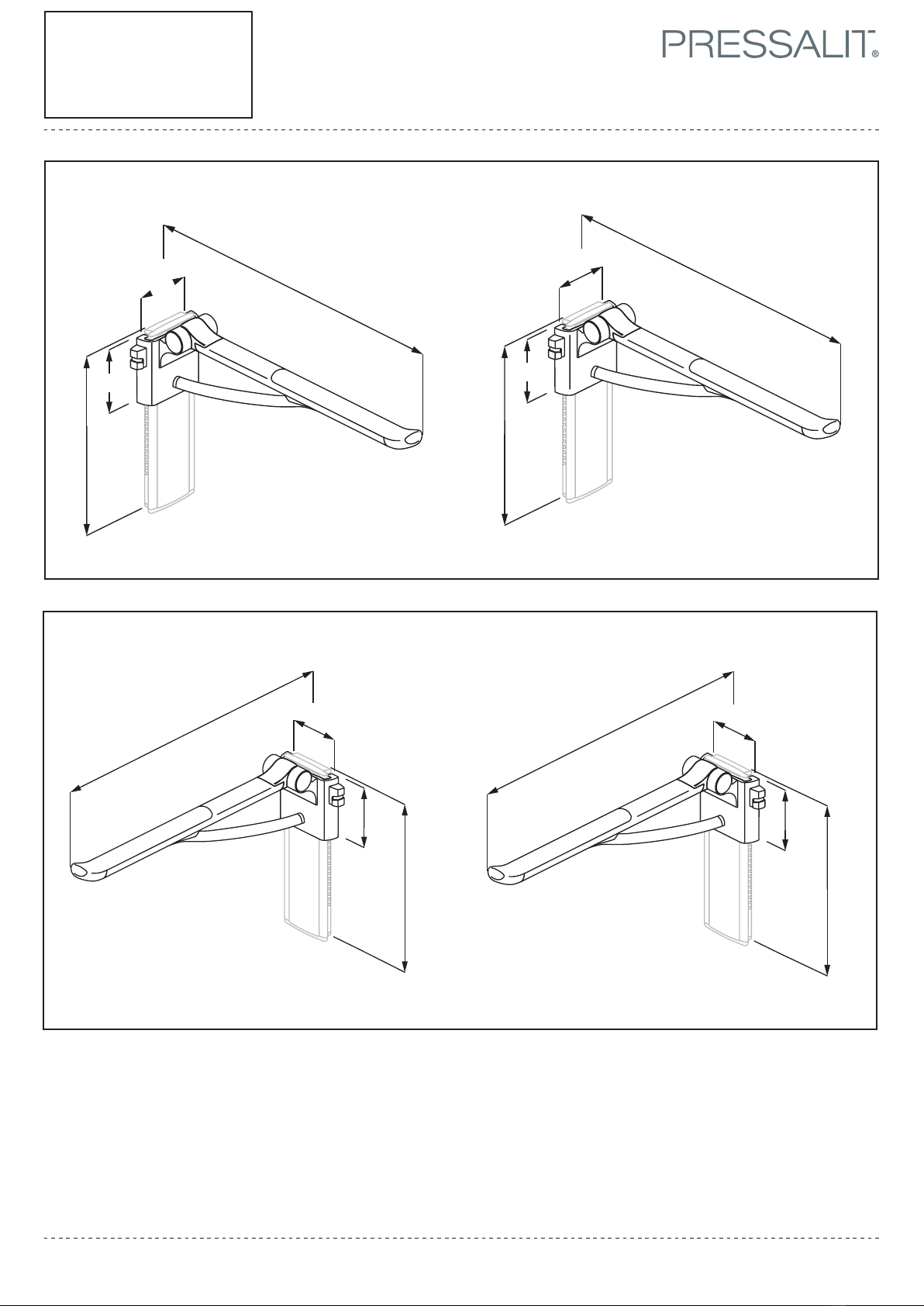 PRESSALIT®