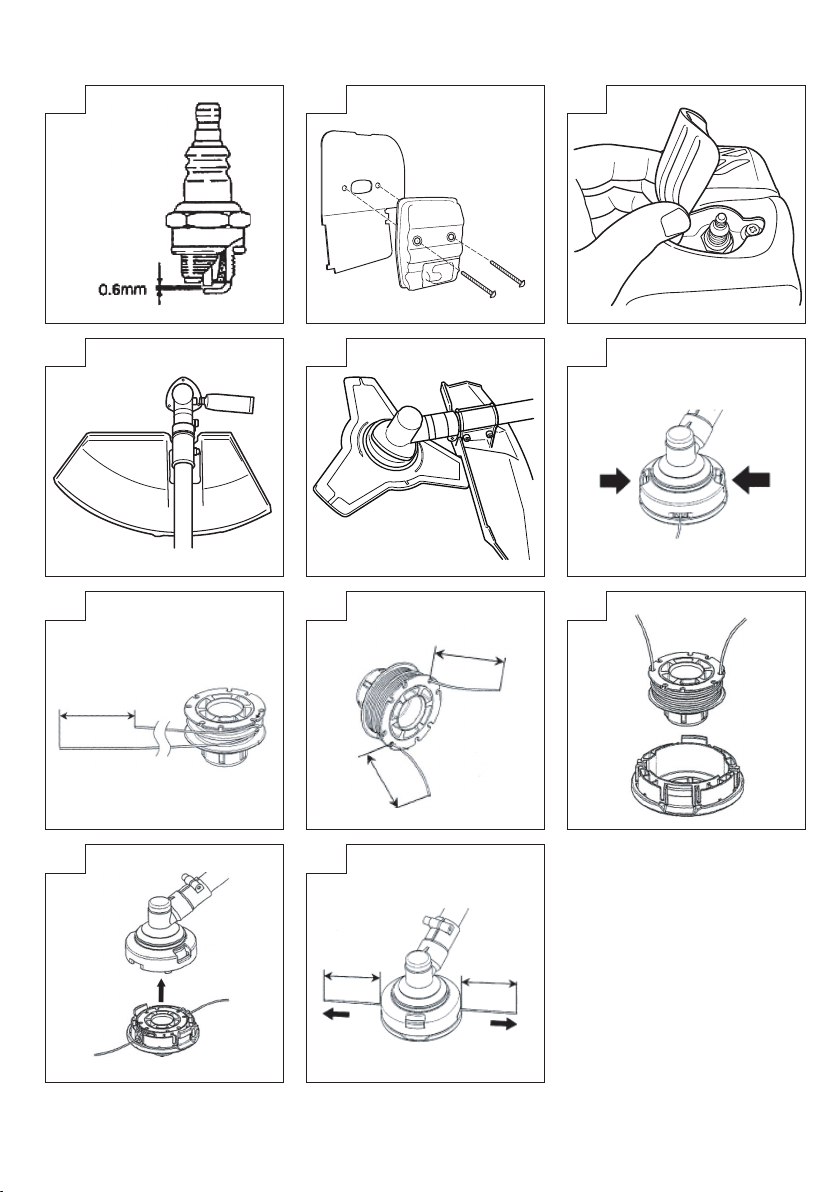 0.6mm