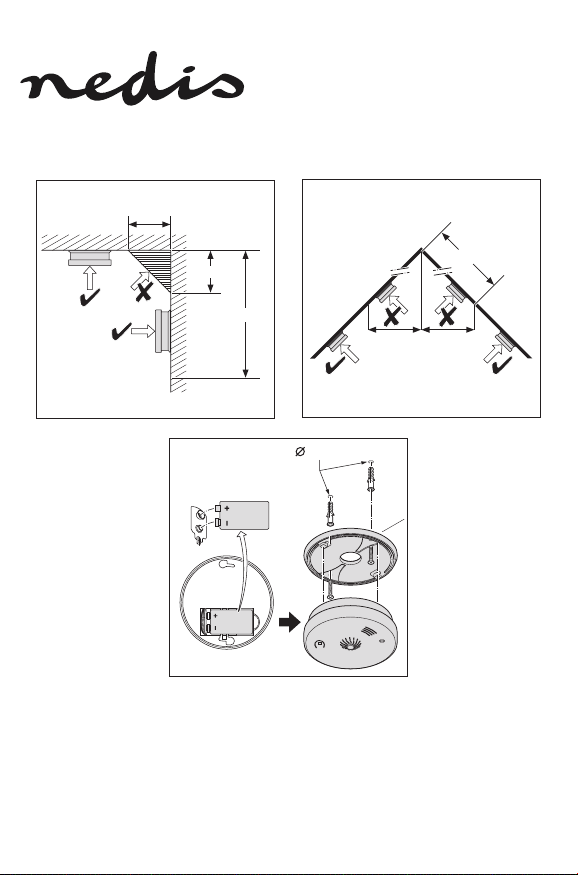 nedis

Ø

+
-
+
-