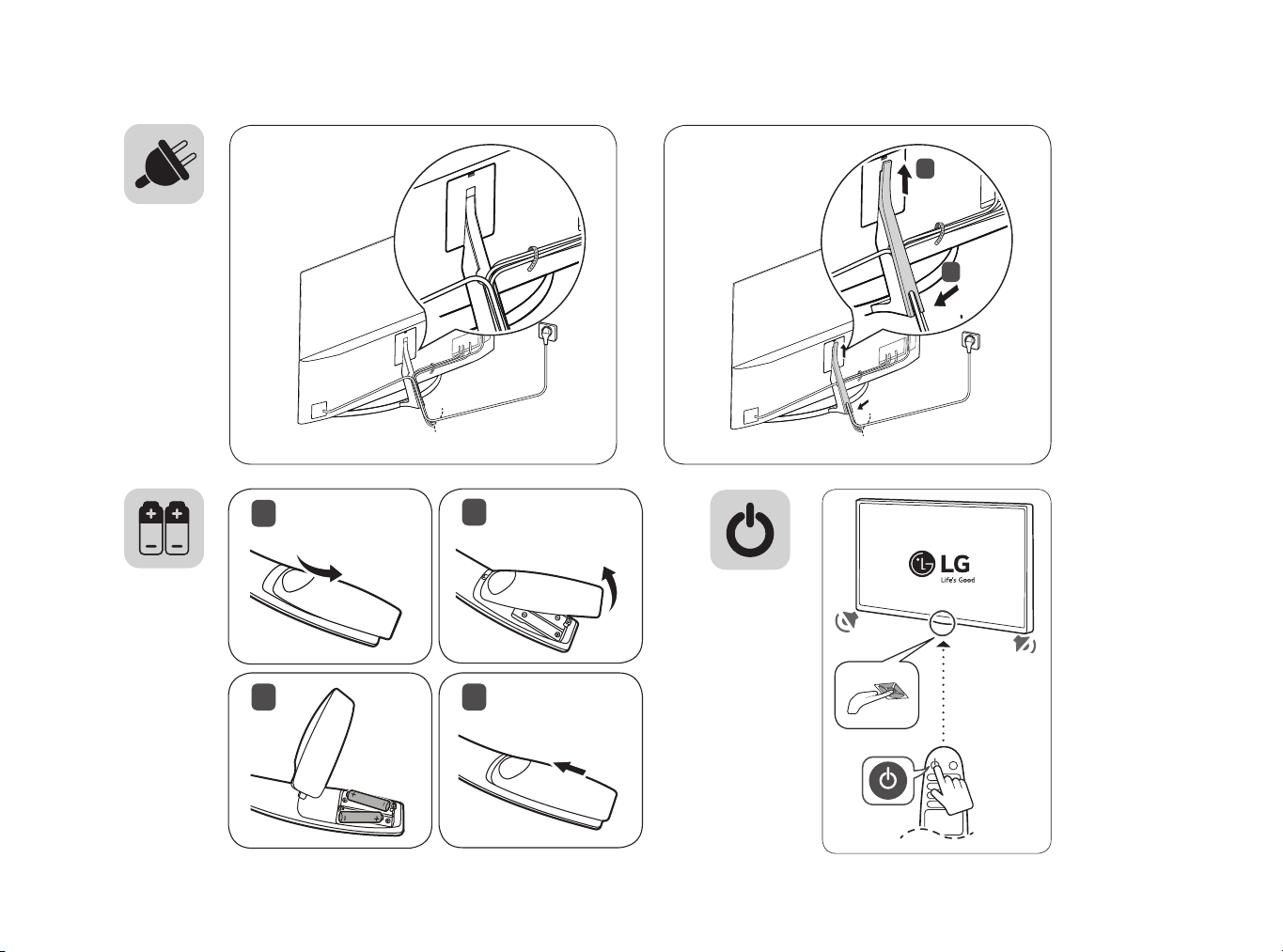 LG
Life's Good