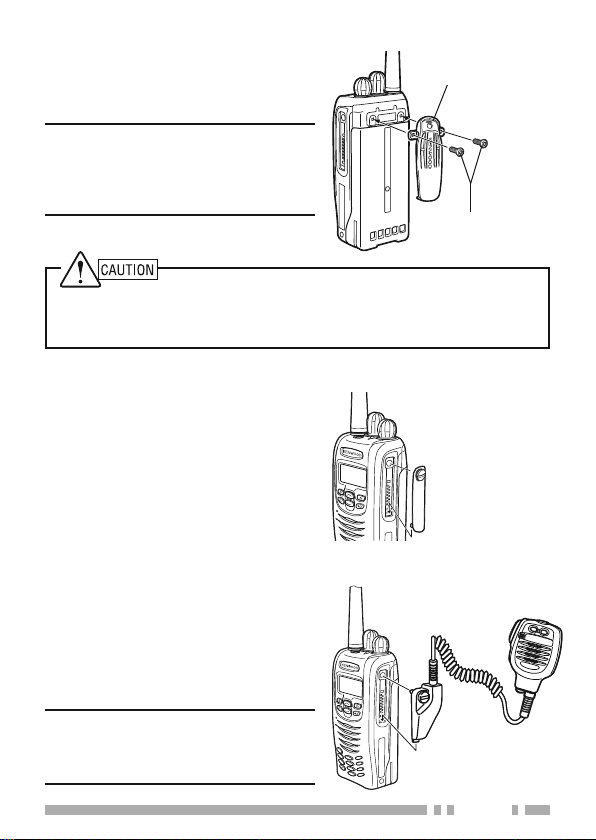 CAUTION