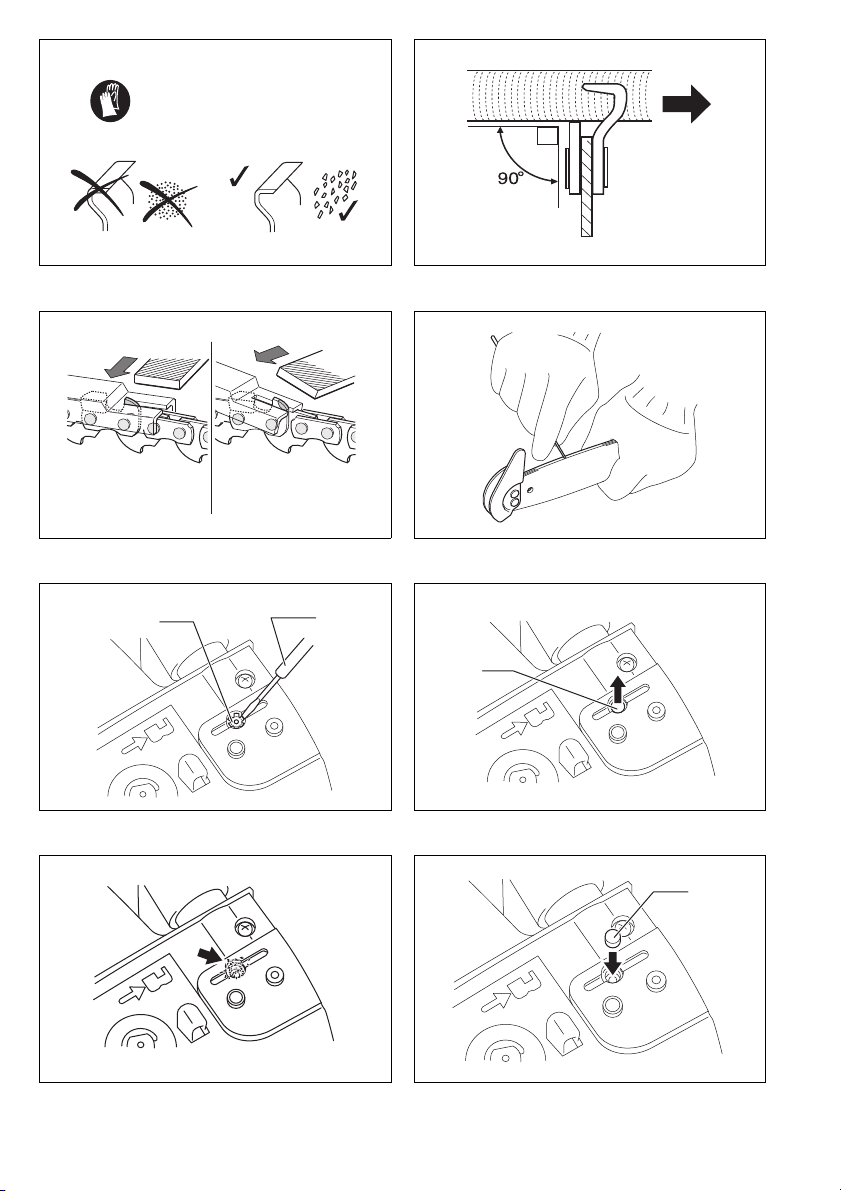 90°