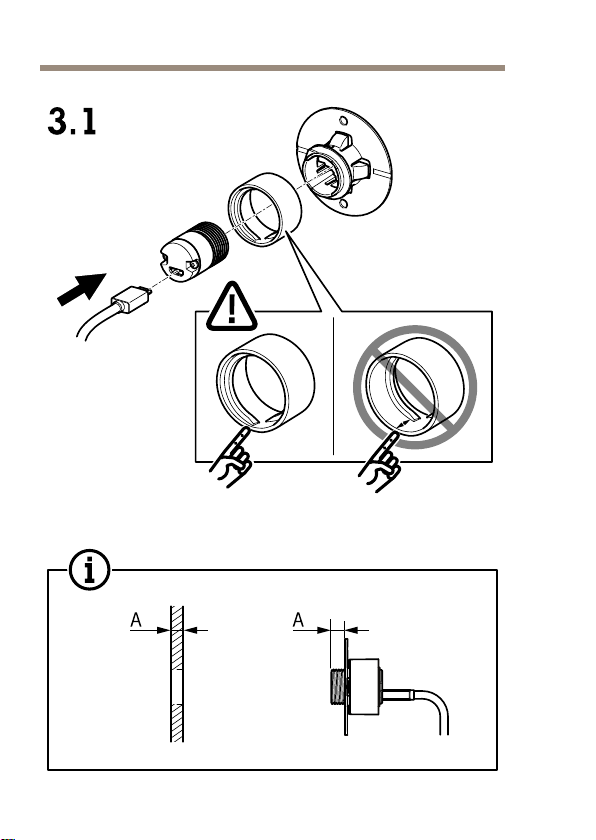 3.1

A

A