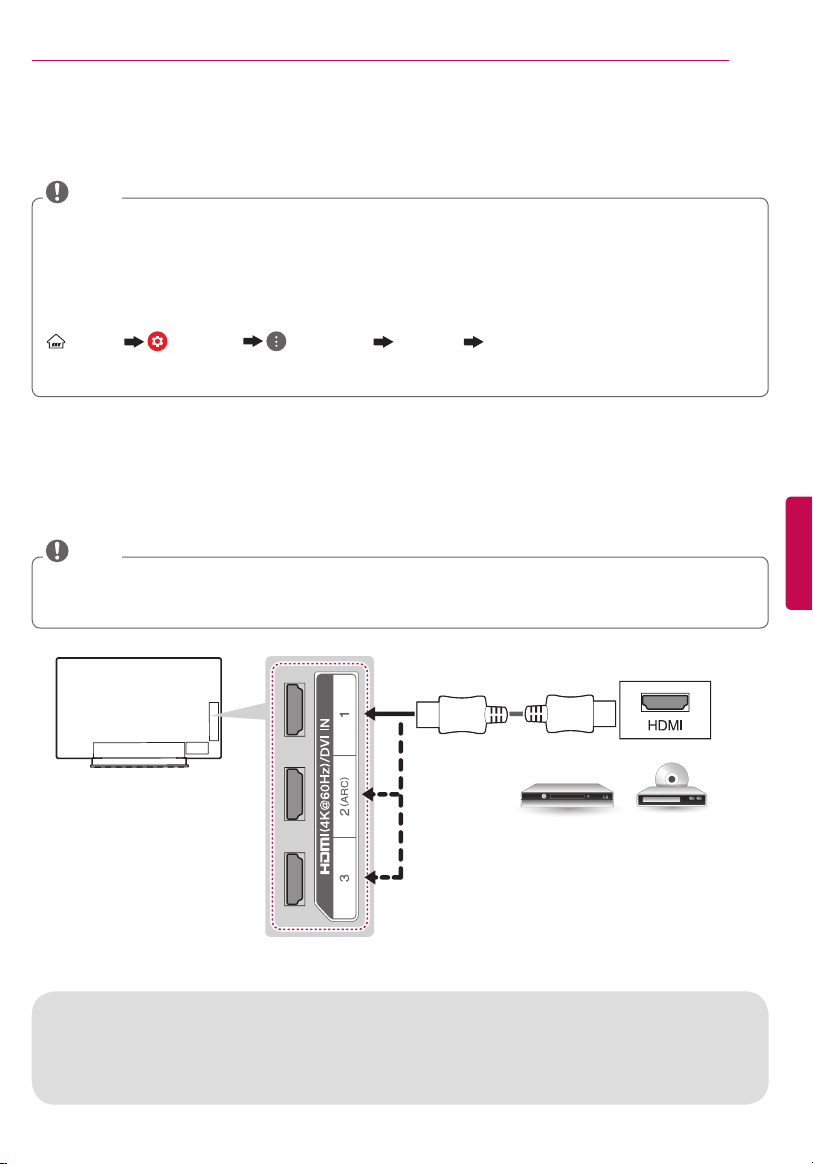 HDMI(4K@60Hz)/DVI IN

1

2(ARC)

3

HDMI