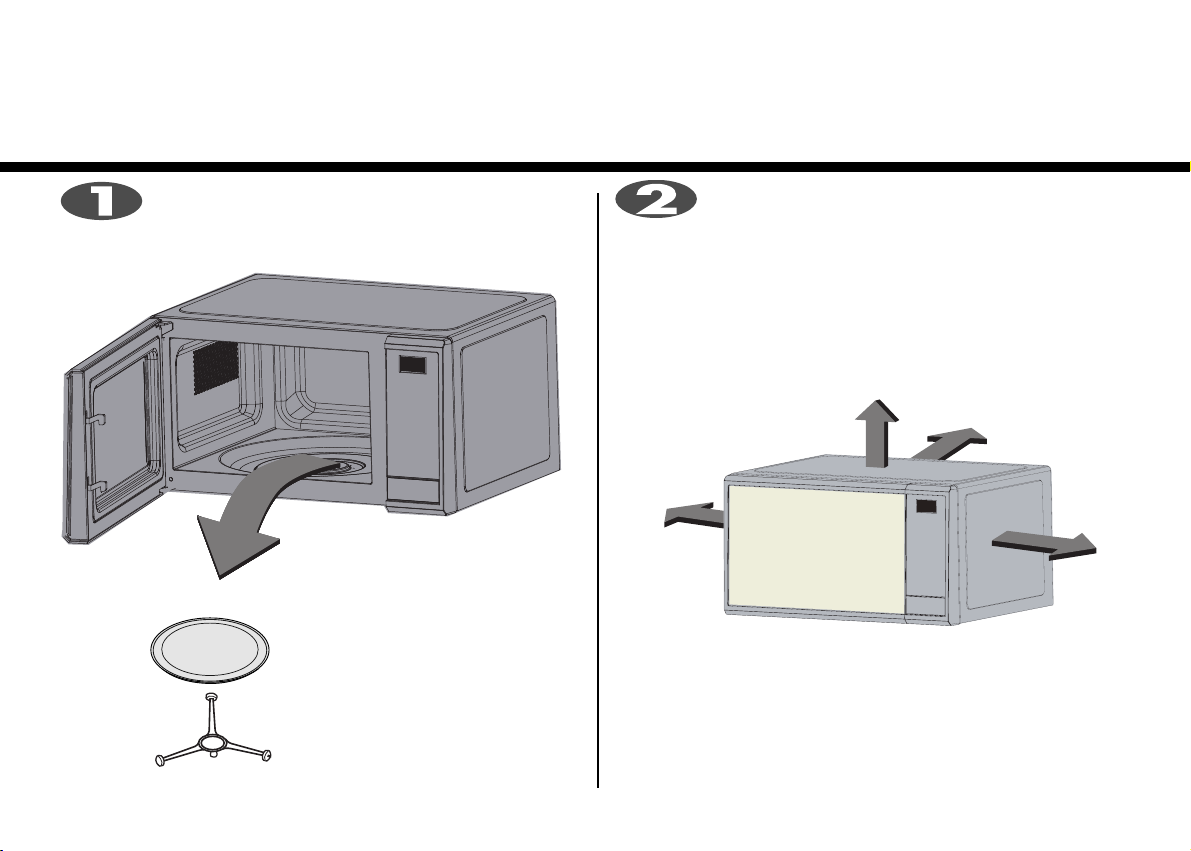 1

2