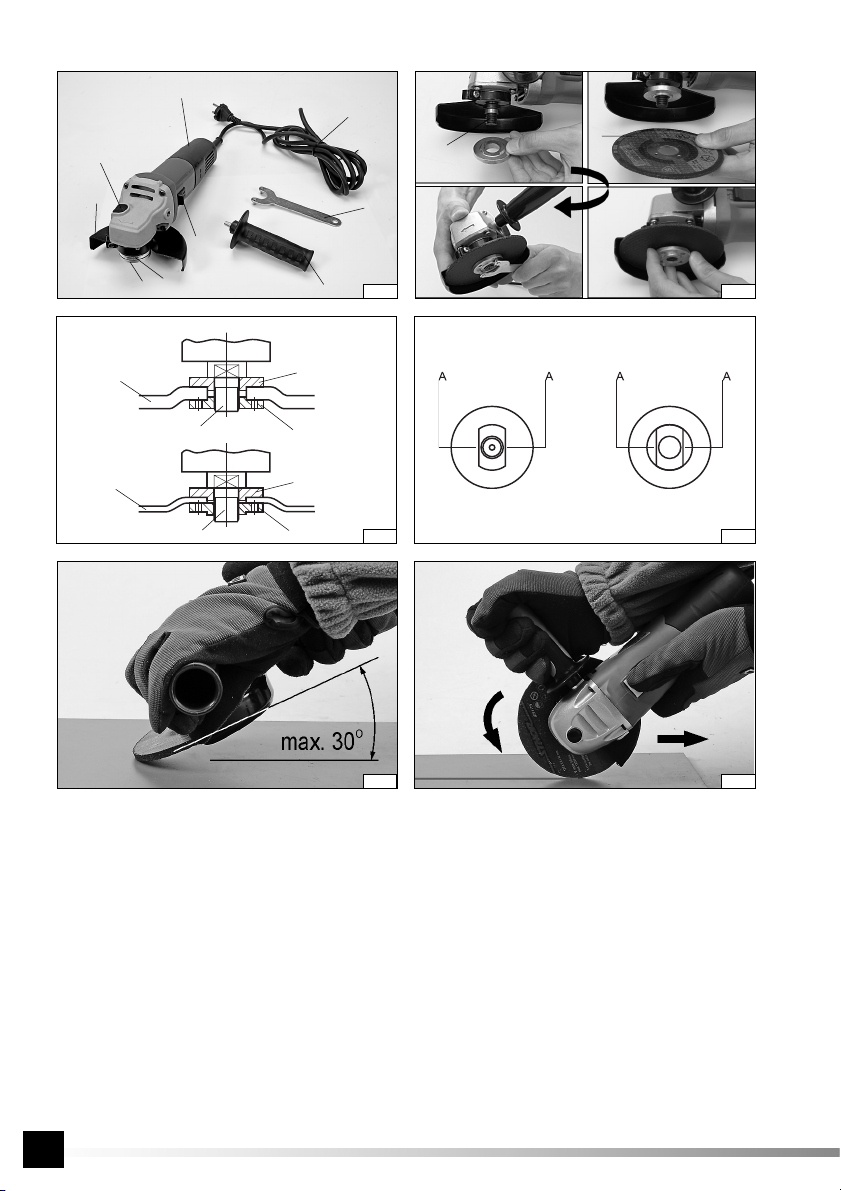 A A A A

max. 30°