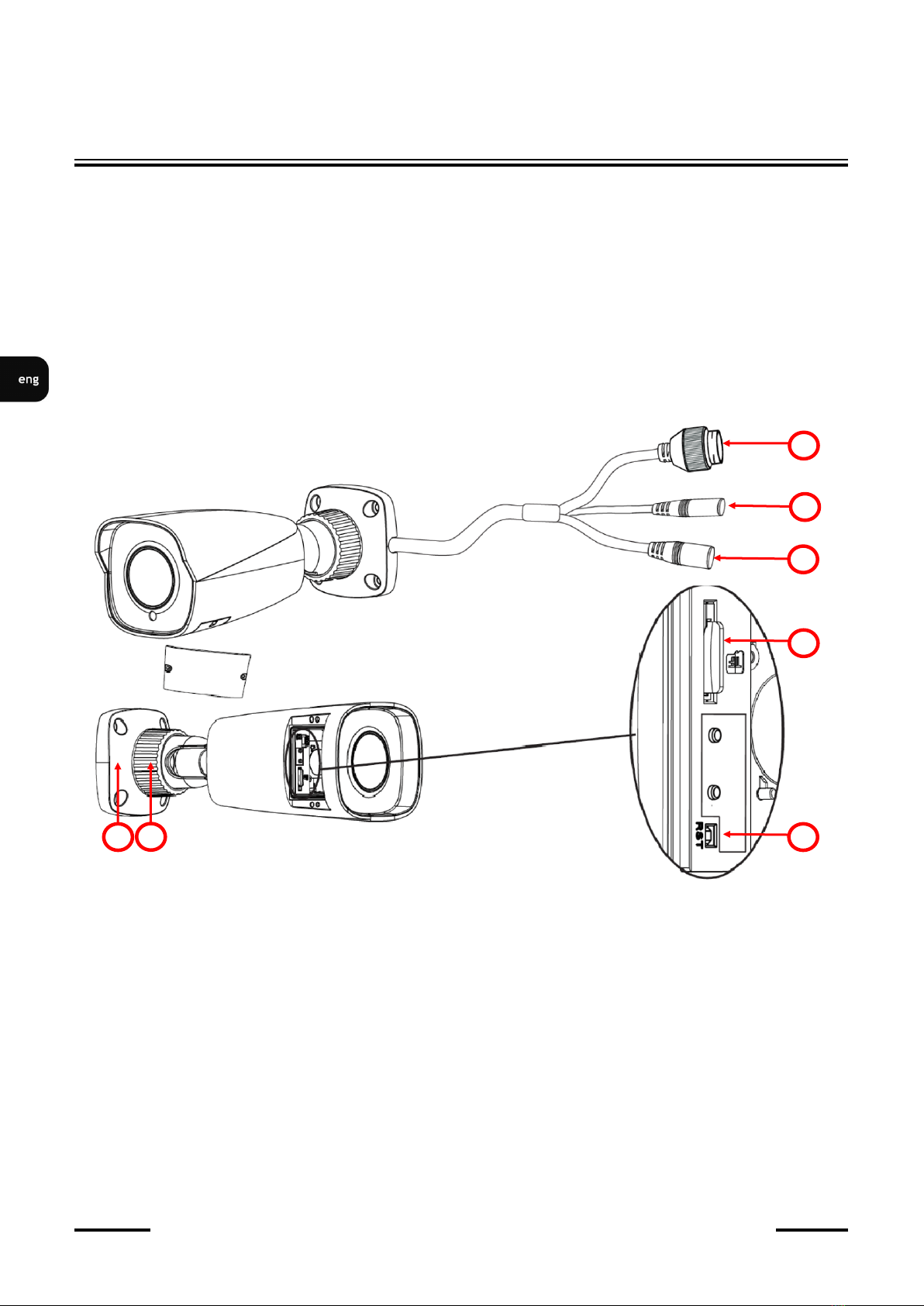 eng

RST