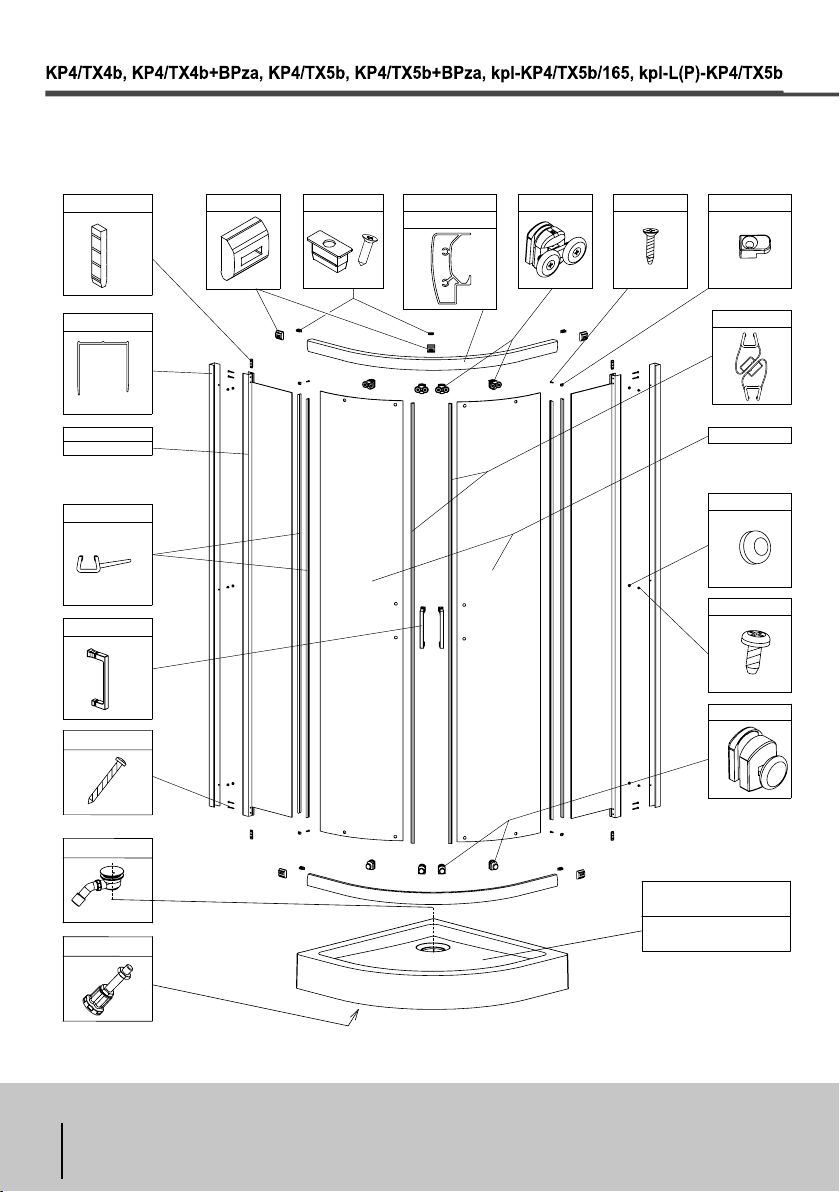 KP4/TX4b, KP4/TX4b+BPza, KP4/TX5b, KP4/TX5b+BPza, kpl-KP4/TX5b/165, kpl-L(P)-KP4/TX5b