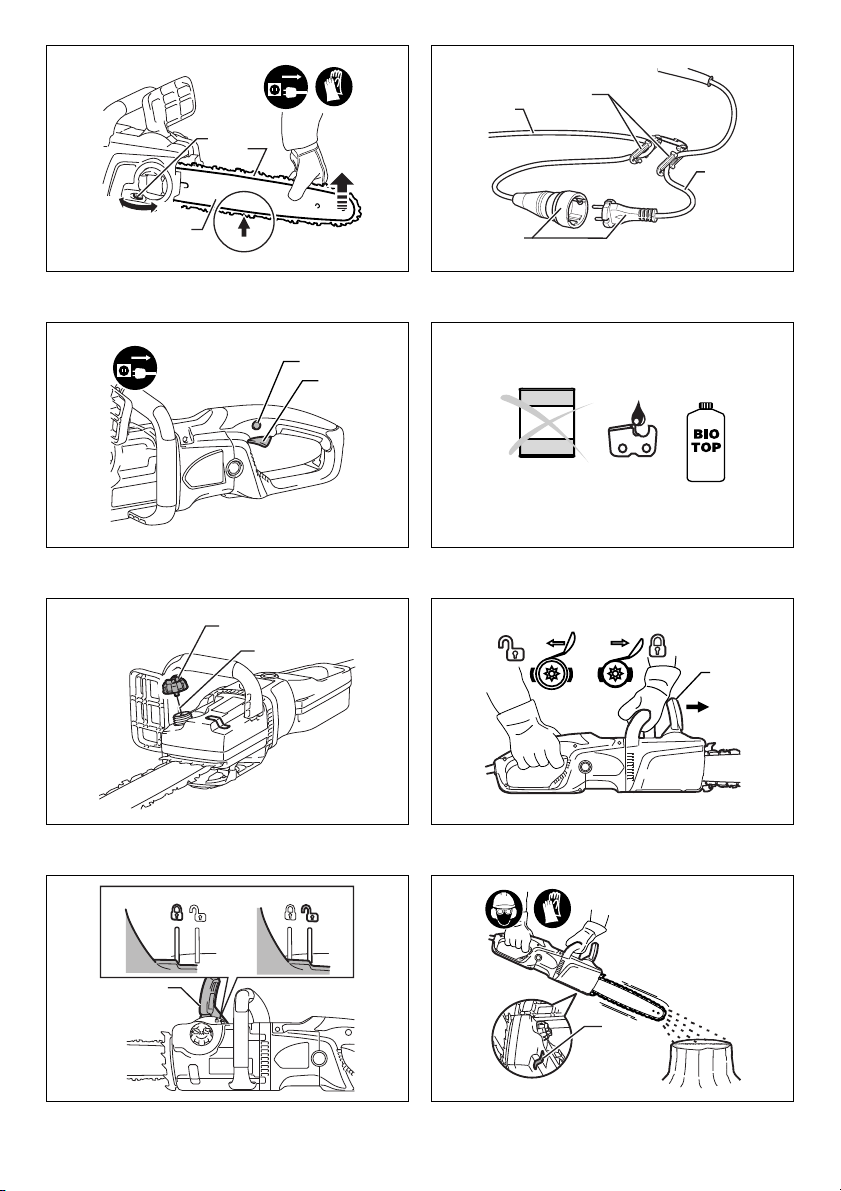 BIO
TOP